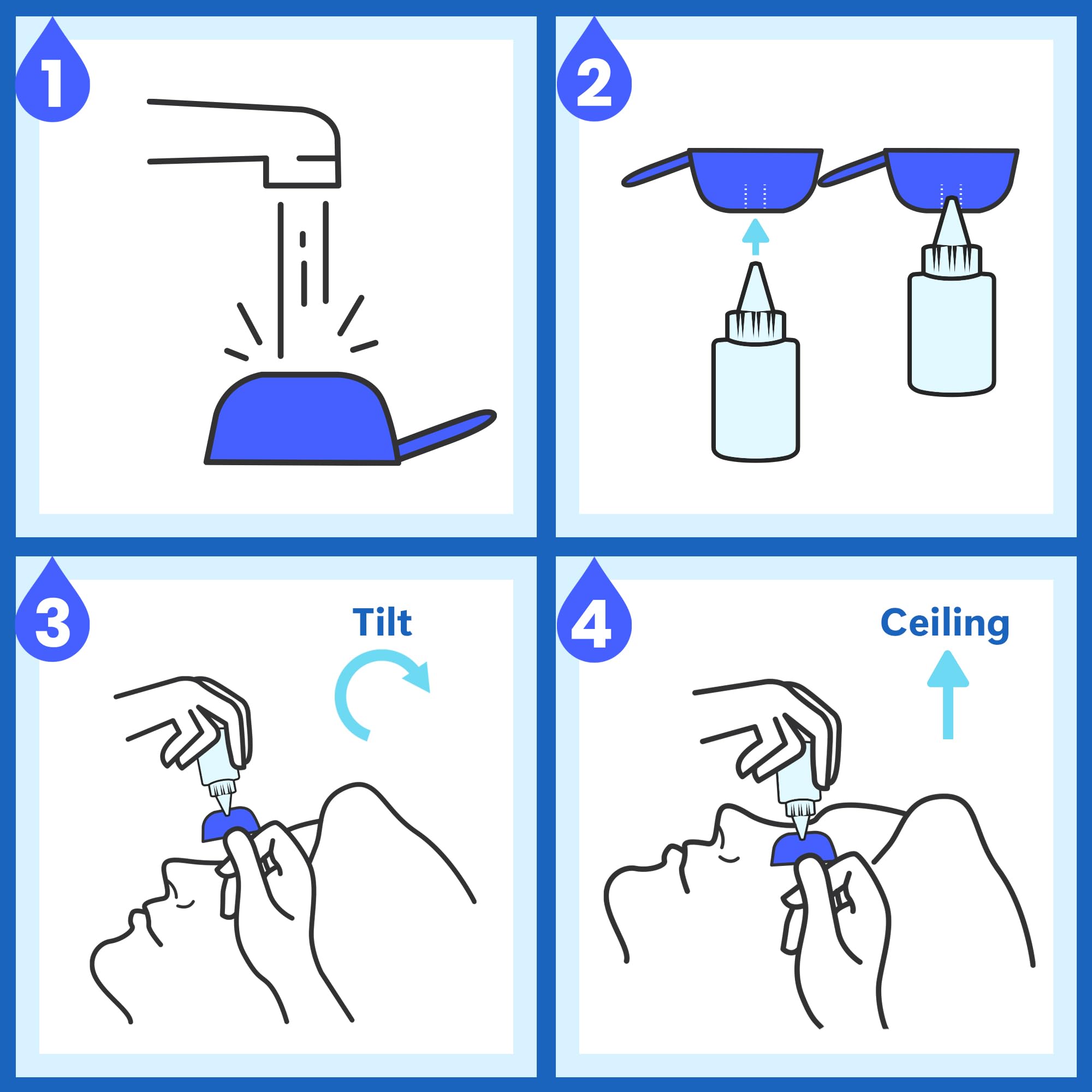 1

2

3

Tilt

4

Ceiling