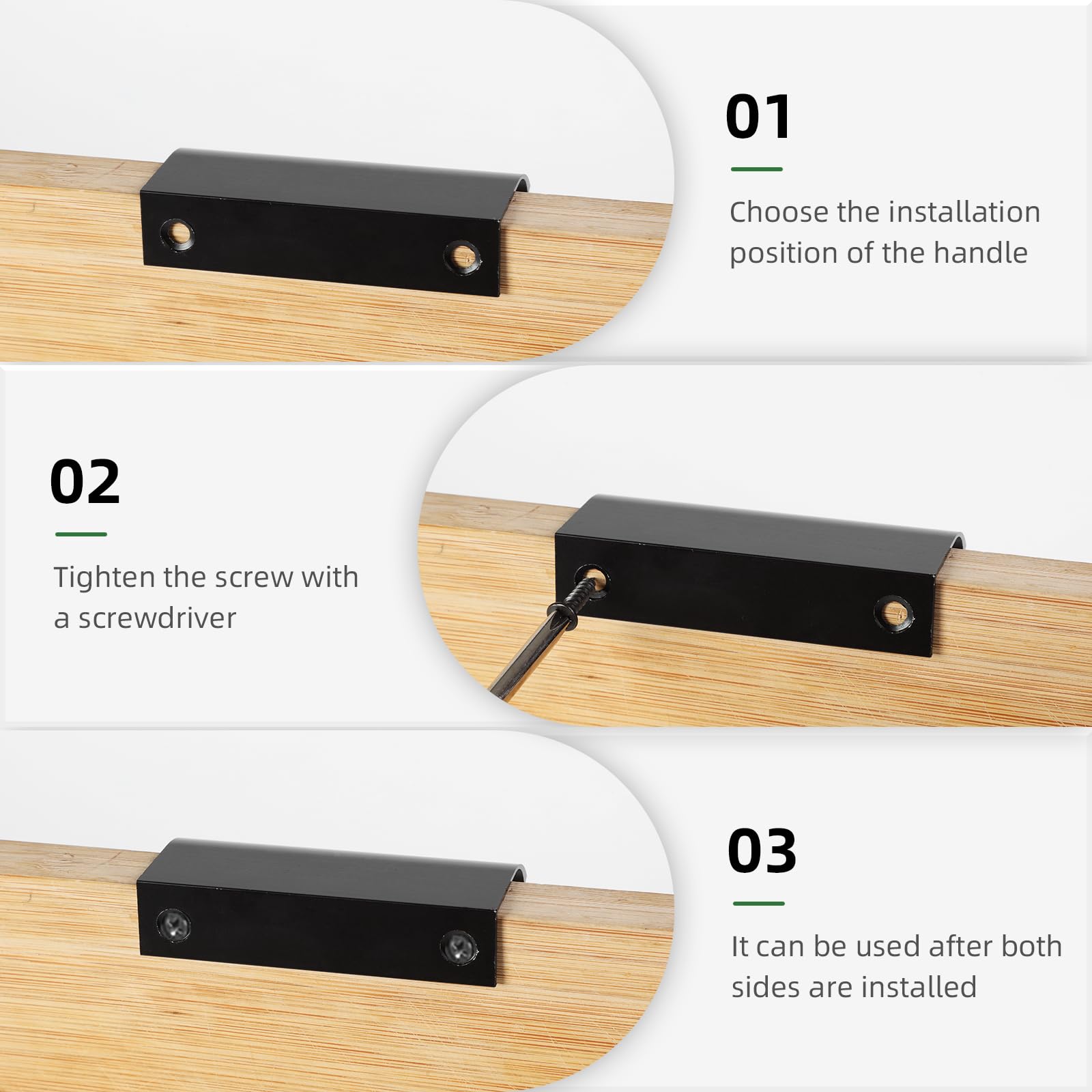 01

Choose the installation position of the handle

02

Tighten the screw with a screwdriver

03

It can be used after both sides are installed