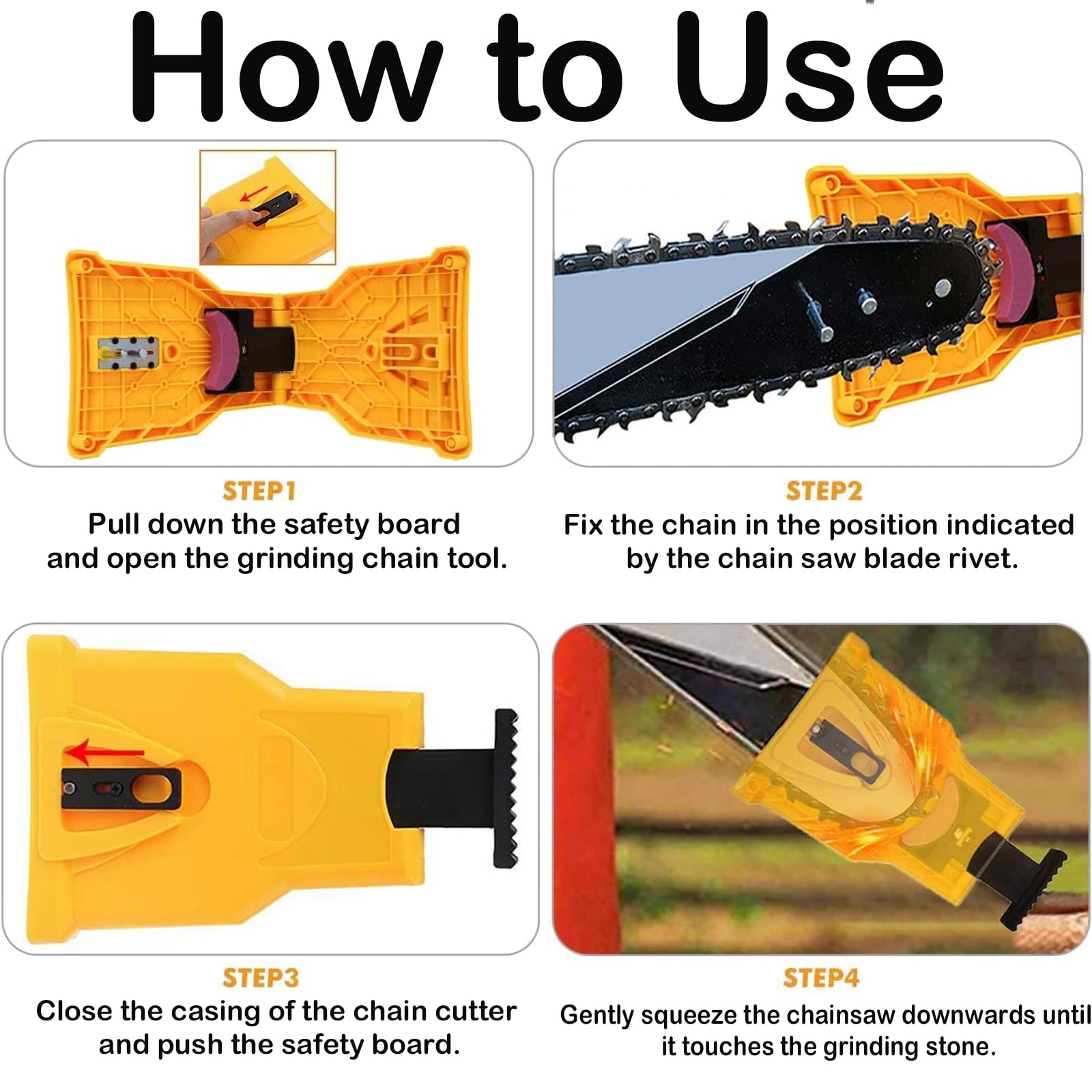 How to Use

STEP1
Pull down the safety board and open the grinding chain tool.

STEP2
Fix the chain in the position indicated by the chain saw blade rivet.

STEP3
Close the casing of the chain cutter and push the safety board.

STEP4
Gently squeeze the chainsaw downwards until it touches the grinding stone.