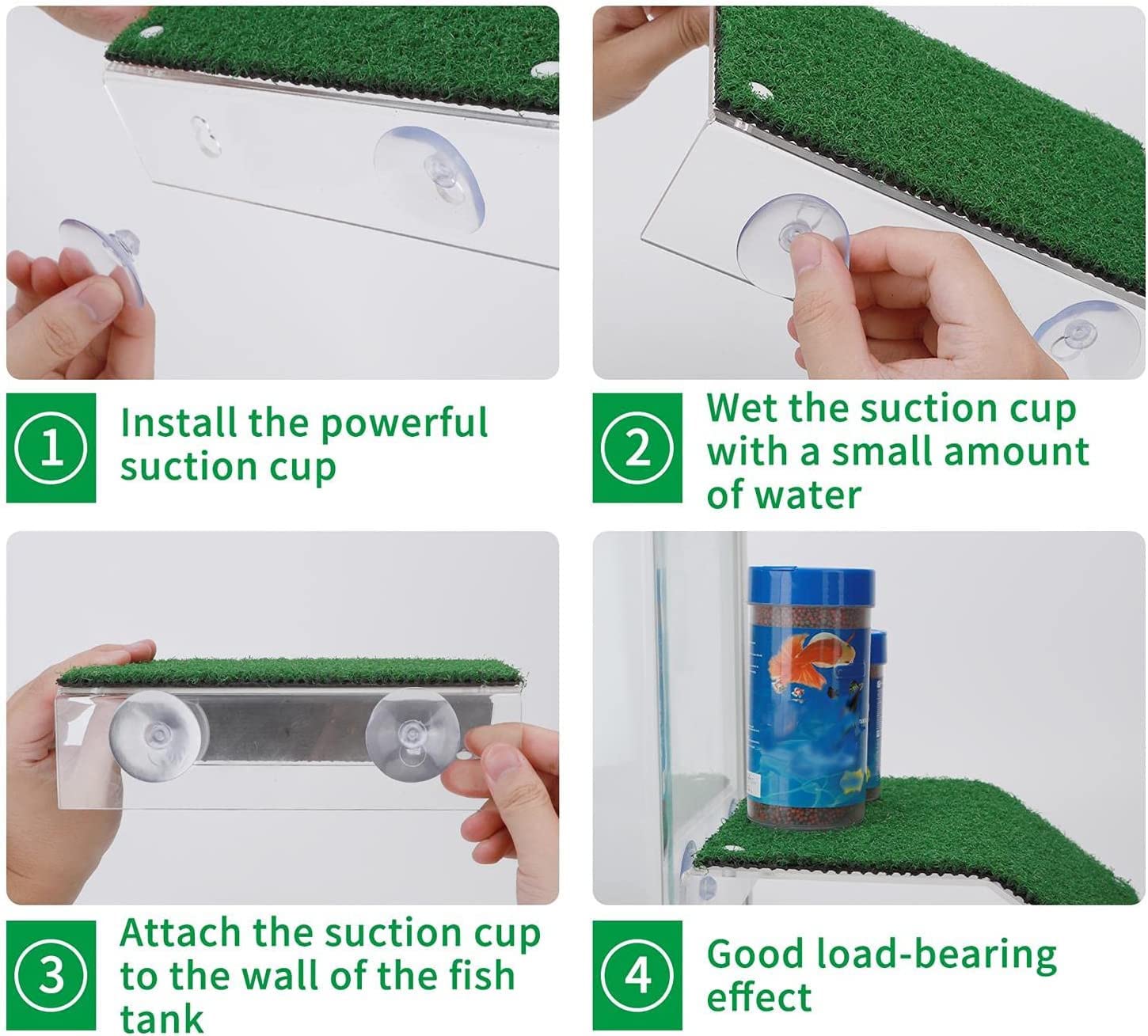 1 Install the powerful suction cup

2 Wet the suction cup with a small amount of water

3 Attach the suction cup to the wall of the fish tank

4 Good load-bearing effect