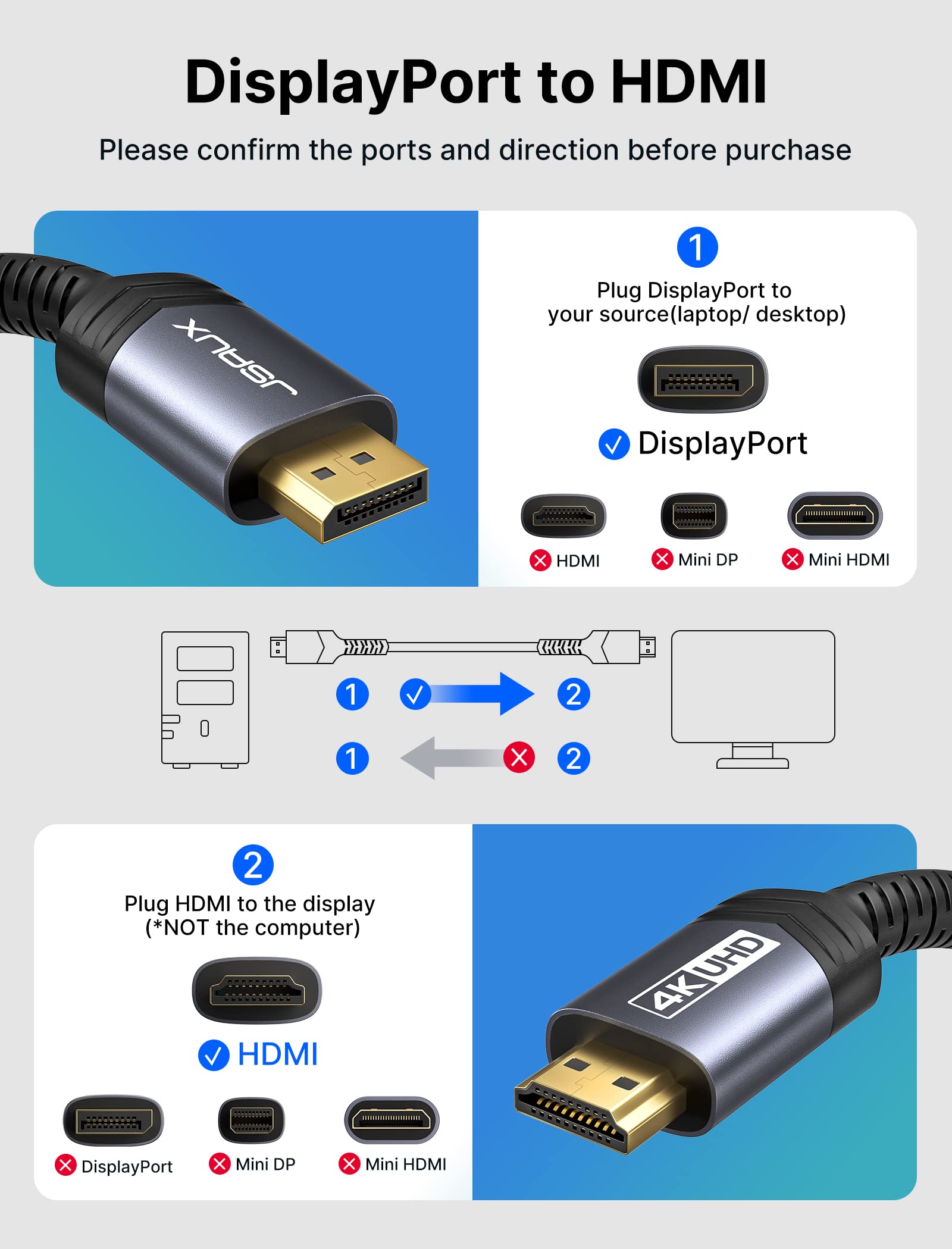 DisplayPort to HDMI

Please confirm the ports and direction before purchase

JSAUX

1

Plug DisplayPort to your source(laptop/ desktop)

DisplayPort

HDMI

Mini DP

Mini HDMI

1

2

1

2

2

Plug HDMI to the display (*NOT the computer)

HDMI

DisplayPort

Mini DP

Mini HDMI

4K UHD