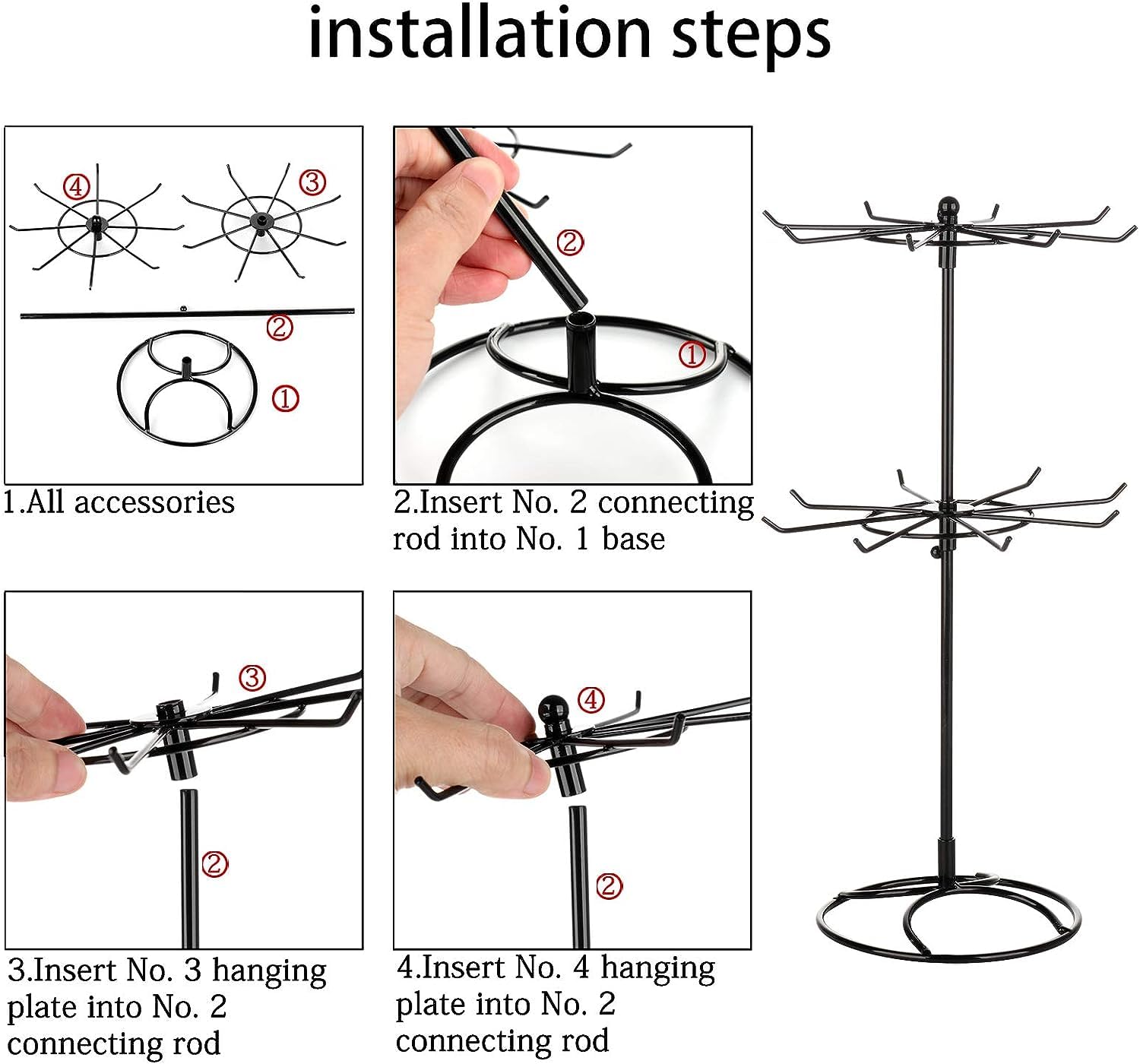 installation steps

④ ③ ② ①

1.All accessories

② ①

2.Insert No. 2 connecting rod into No. 1 base

③ ②

3.Insert No. 3 hanging plate into No. 2 connecting rod

④ ②

4.Insert No. 4 hanging plate into No. 2 connecting rod