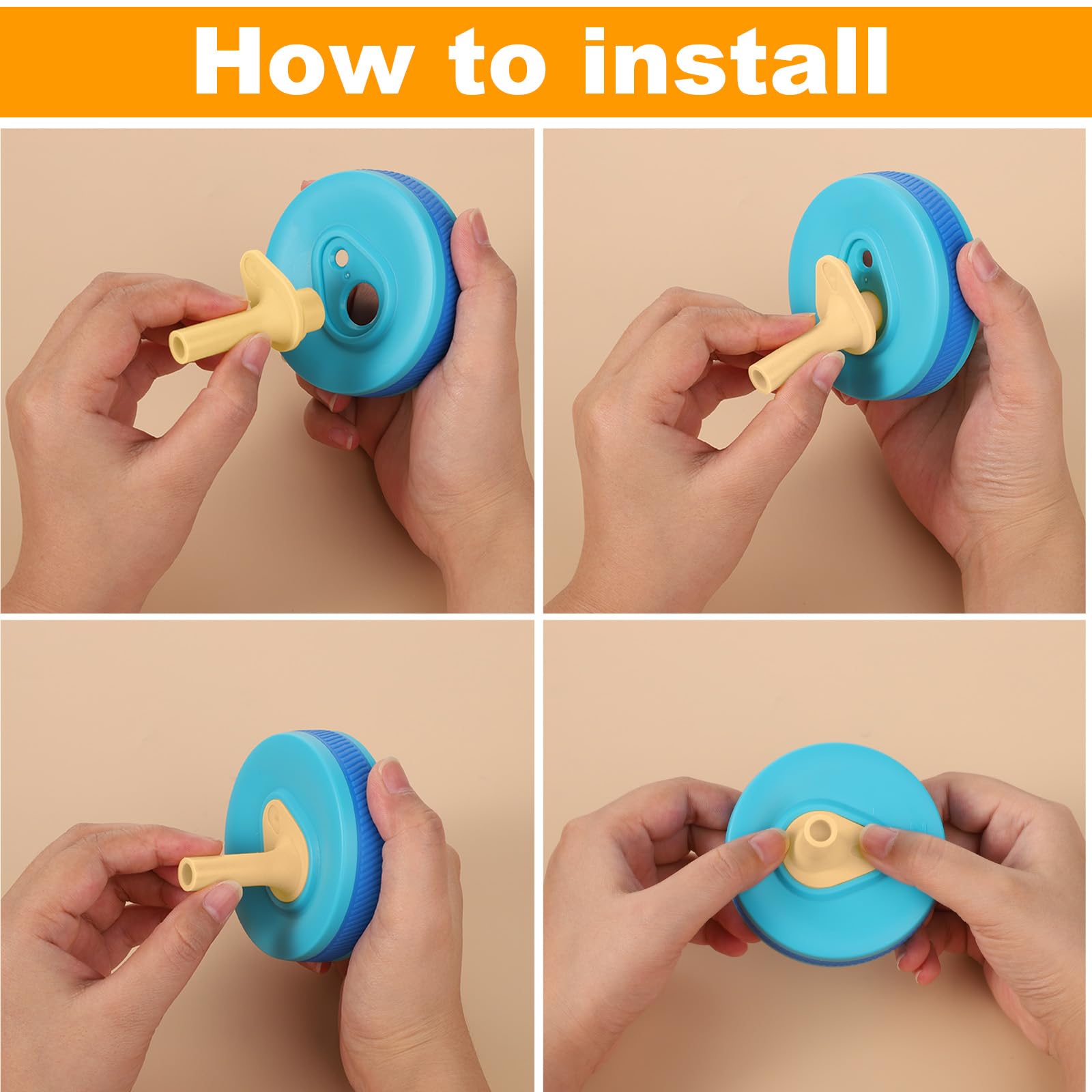 How to install