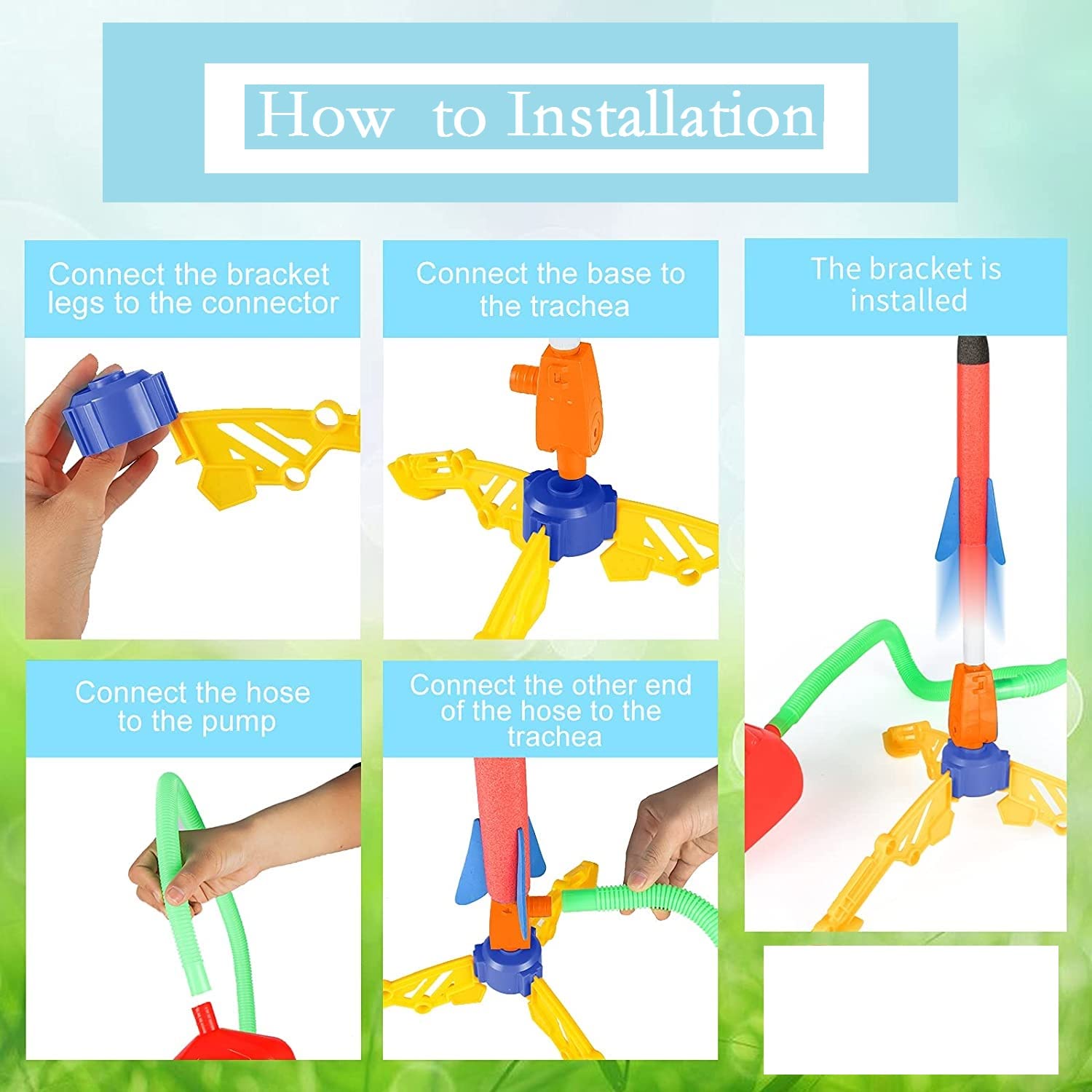 How to Installation

Connect the bracket legs to the connector

Connect the base to the trachea

The bracket is installed

Connect the hose to the pump

Connect the other end of the hose to the trachea