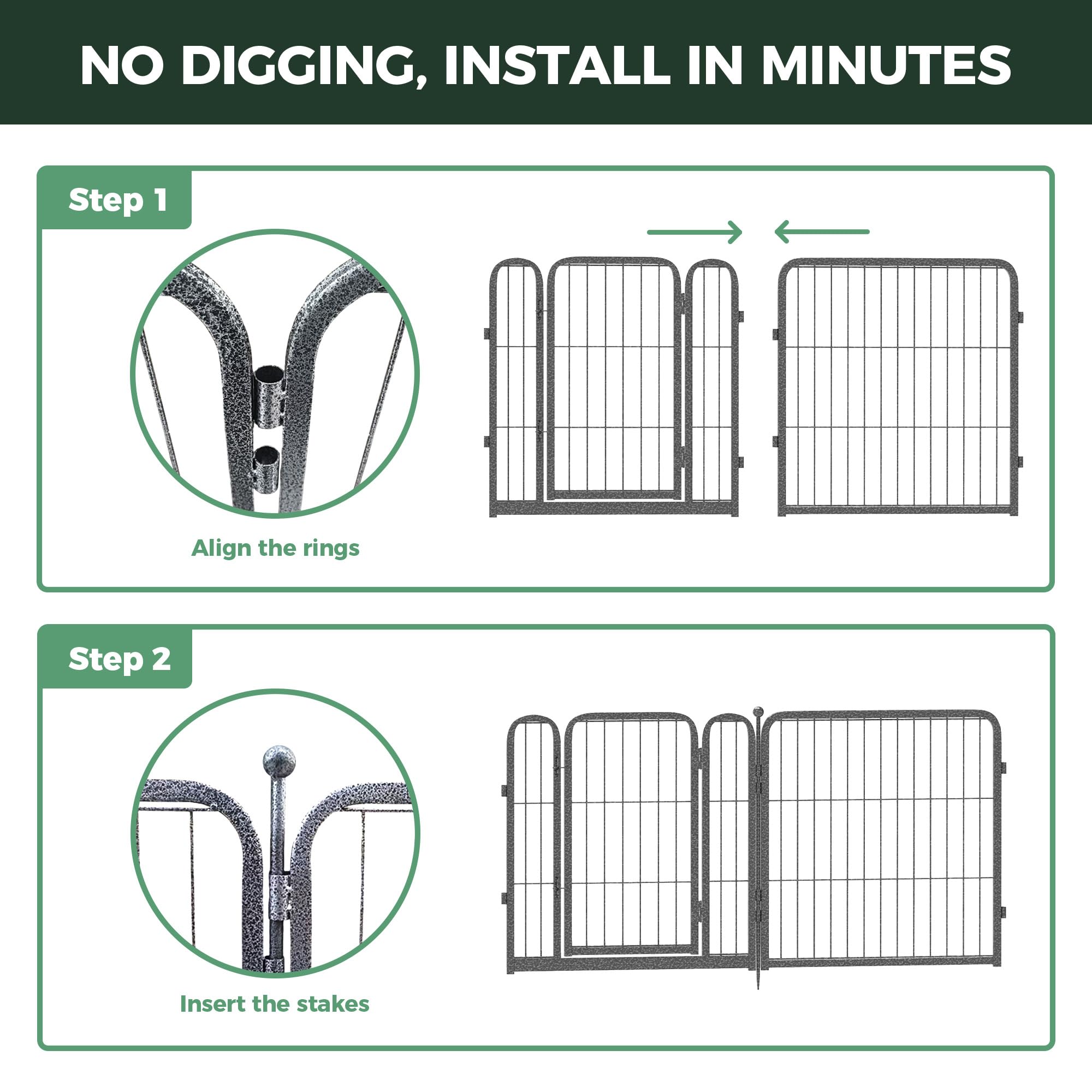 NO DIGGING, INSTALL IN MINUTES

Step 1

Align the rings

Step 2

Insert the stakes