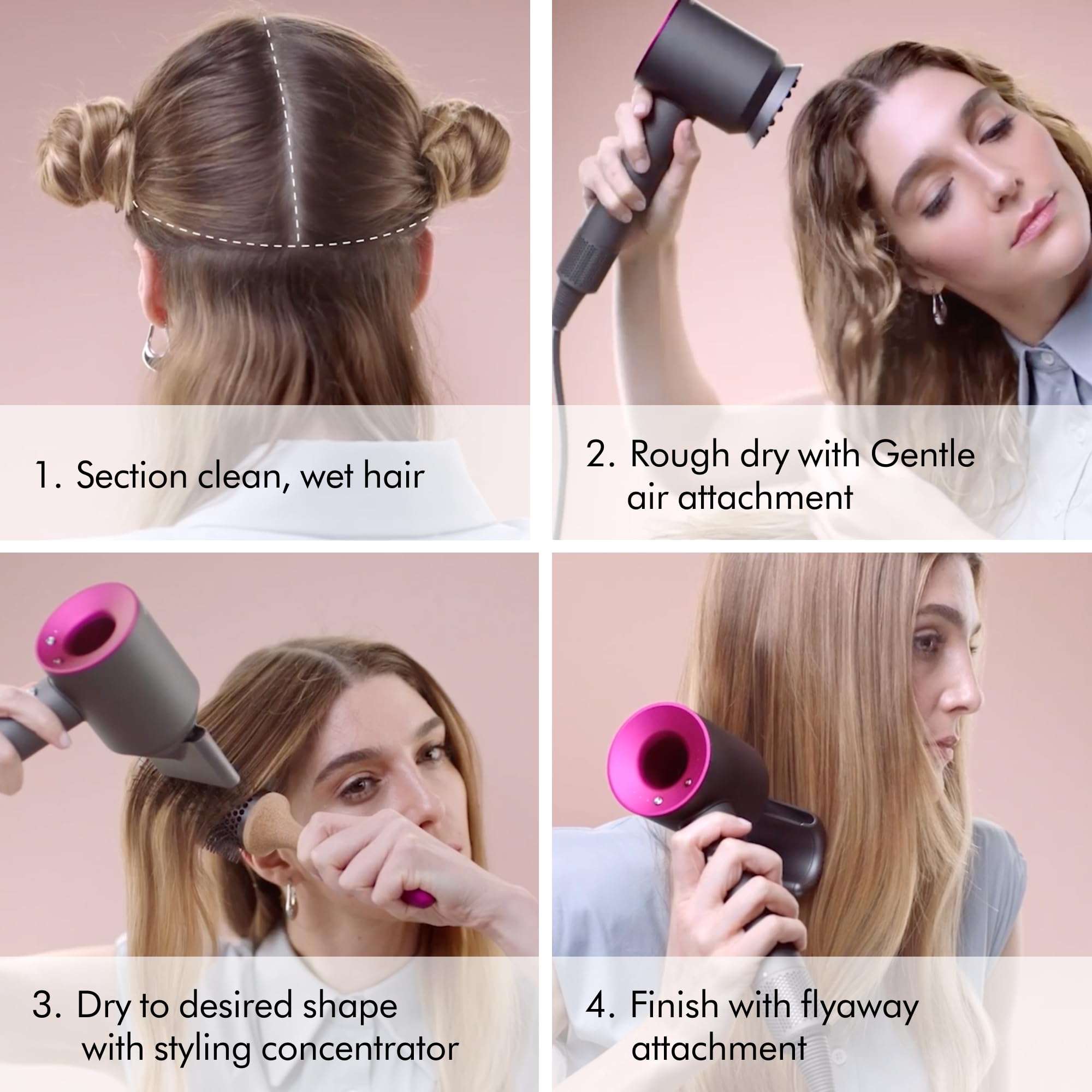 1. Section clean, wet hair

2. Rough dry with Gentle air attachment

3. Dry to desired shape with styling concentrator

4. Finish with flyaway attachment