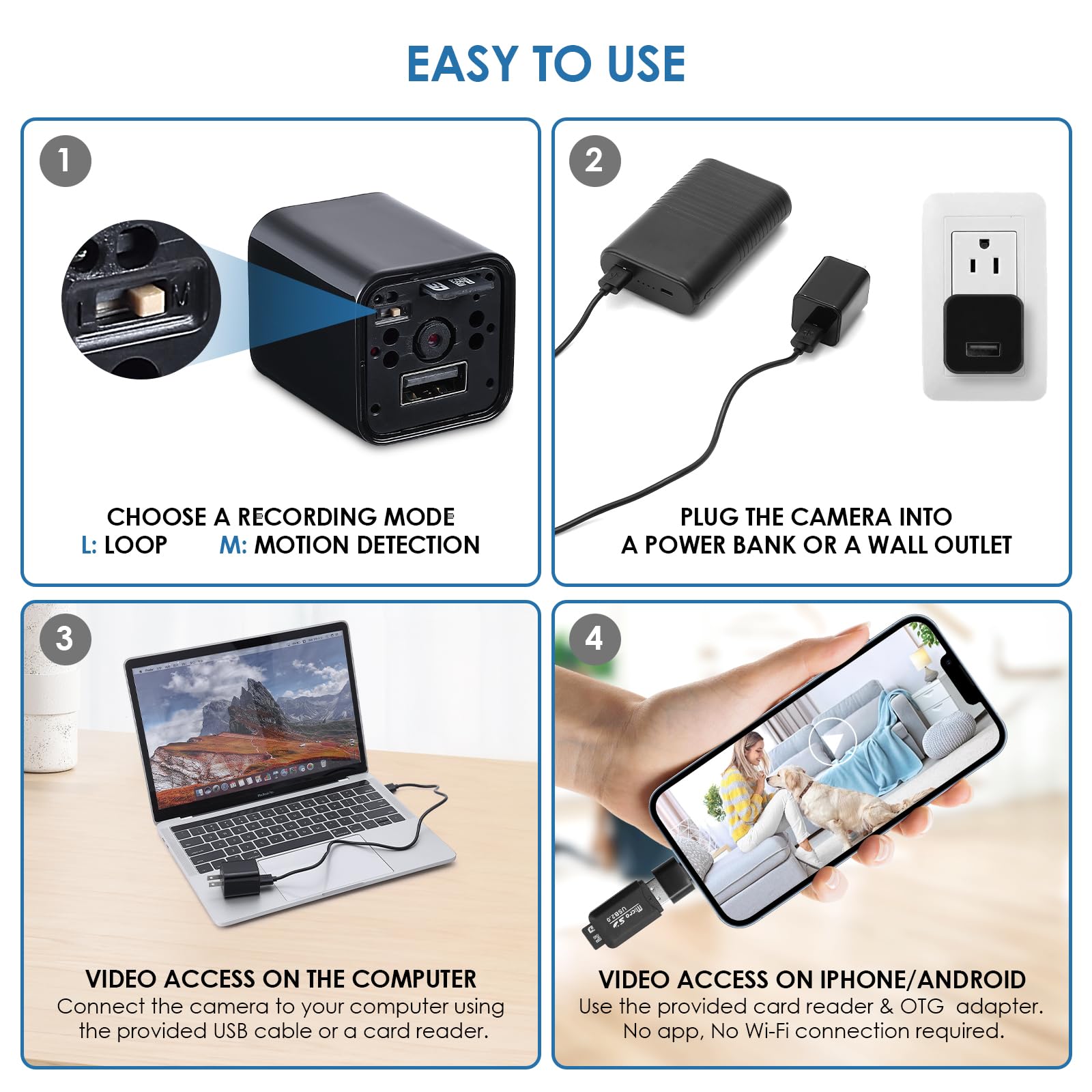 EASY TO USE

1

L M

CHOOSE A RECORDING MODE
L: LOOP M: MOTION DETECTION

2

PLUG THE CAMERA INTO
A POWER BANK OR A WALL OUTLET

3

VIDEO ACCESS ON THE COMPUTER
Connect the camera to your computer using the provided USB cable or a card reader.

4

Micro SD USB2.0

VIDEO ACCESS ON IPHONE/ANDROID
Use the provided card reader & OTG adapter.
No app, No Wi-Fi connection required.