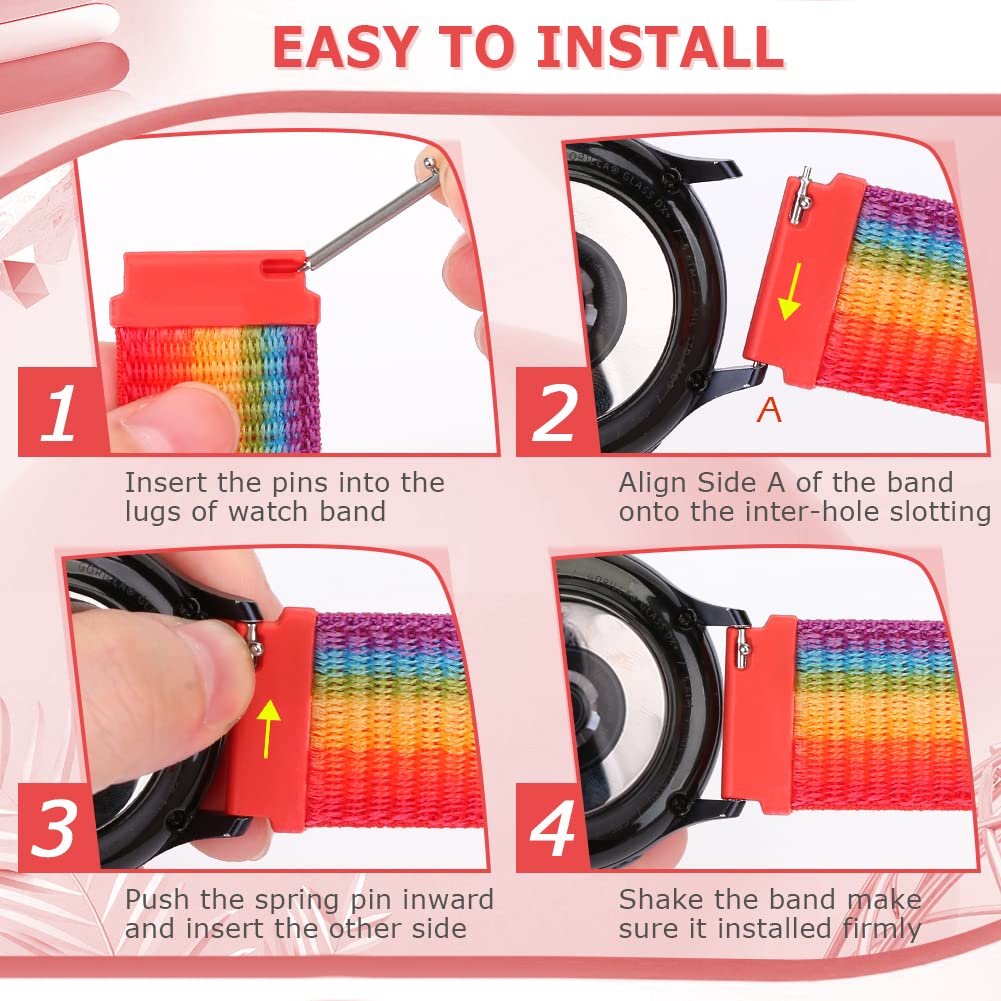 EASY TO INSTALL

1

Insert the pins into the lugs of watch band

2

A

Align Side A of the band onto the inter-hole slotting

3

Push the spring pin inward and insert the other side

4

Shake the band make sure it installed firmly