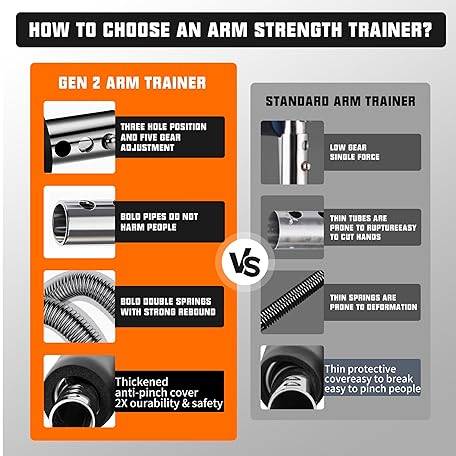 HOW TO CHOOSE AN ARM STRENGTH TRAINER?

GEN 2 ARM TRAINER

THREE HOLE POSITION AND FIVE GEAR ADJUSTMENT

BOLD PIPES DO NOT HARM PEOPLE

BOLD DOUBLE SPRINGS WITH STRONG REBOUND

Thickened anti-pinch cover 2X ourability & safety

VS

STANDARD ARM TRAINER

LOW GEAR SINGLE FORCE

THIN TUBES ARE PRONE TO RUPTUREEASY TO CUT HANDS

THIN SPRINGS ARE PRONE TO DEFORMATION

Thin protective covereasy to break easy to pinch people