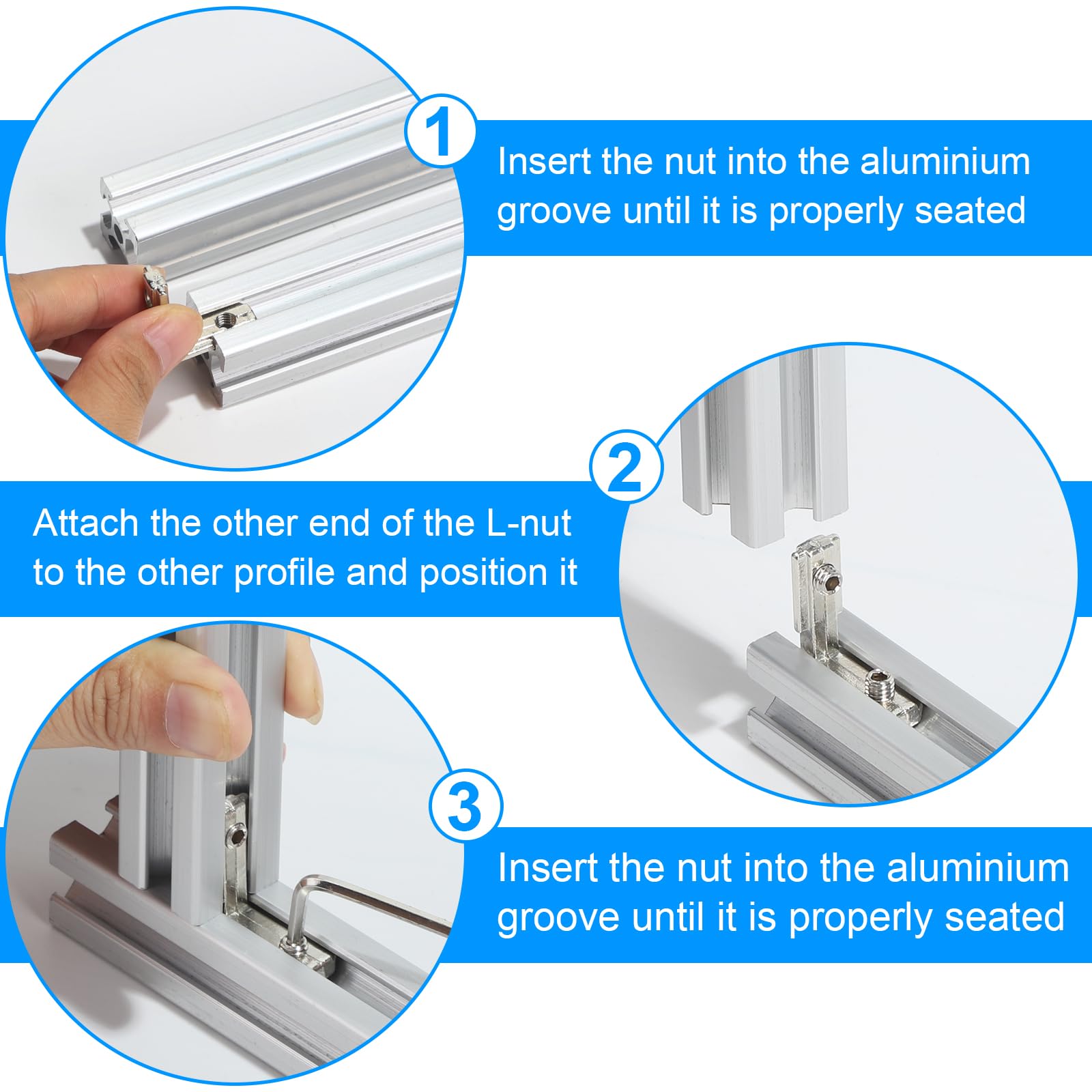 1

Insert the nut into the aluminium groove until it is properly seated

2

Attach the other end of the L-nut to the other profile and position it

3

Insert the nut into the aluminium groove until it is properly seated