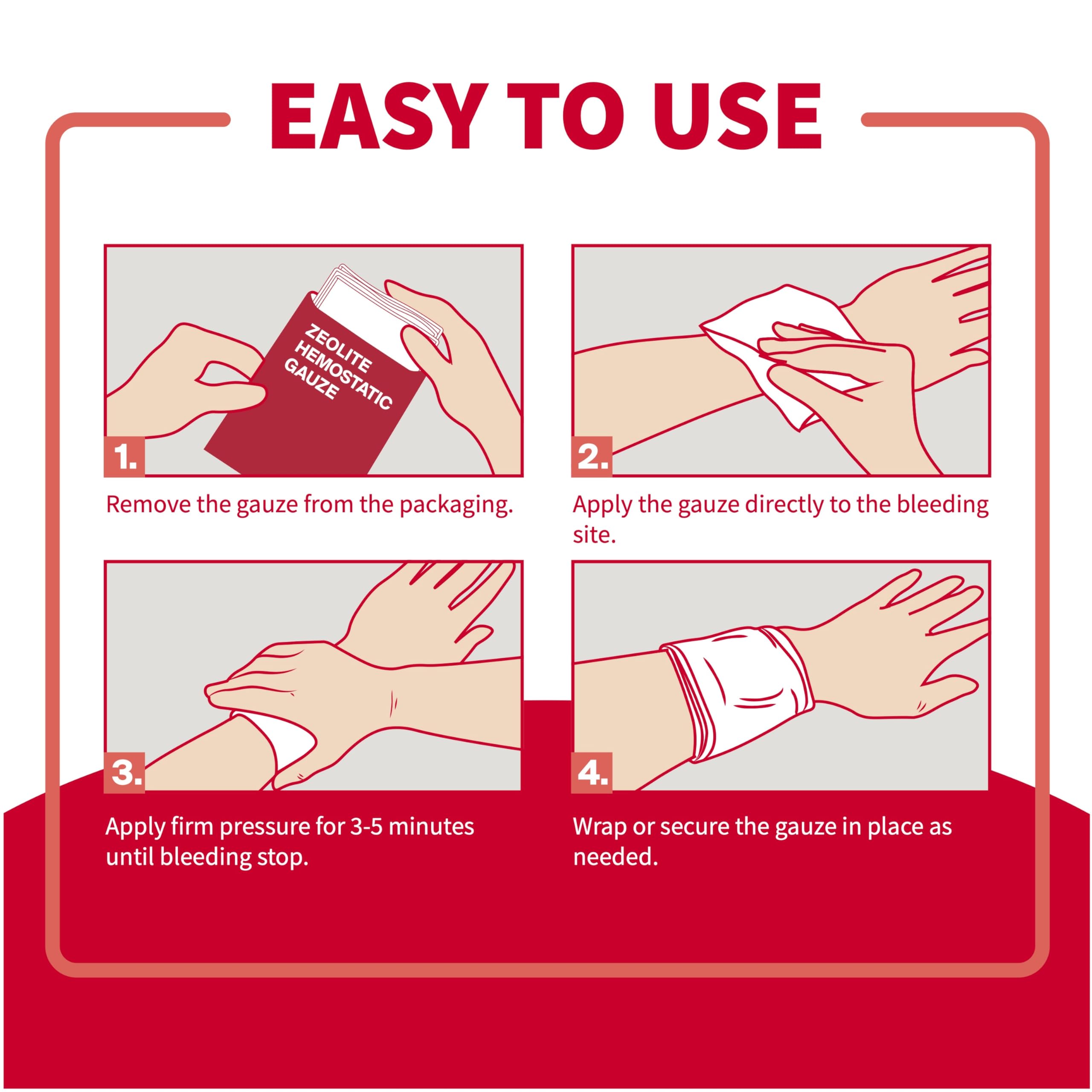 EASY TO USE

ZEOLITE HEMOSTATIC GAUZE

1.

Remove the gauze from the packaging.

2.

Apply the gauze directly to the bleeding site.

3.

Apply firm pressure for 3-5 minutes until bleeding stop.

4.

Wrap or secure the gauze in place as needed.