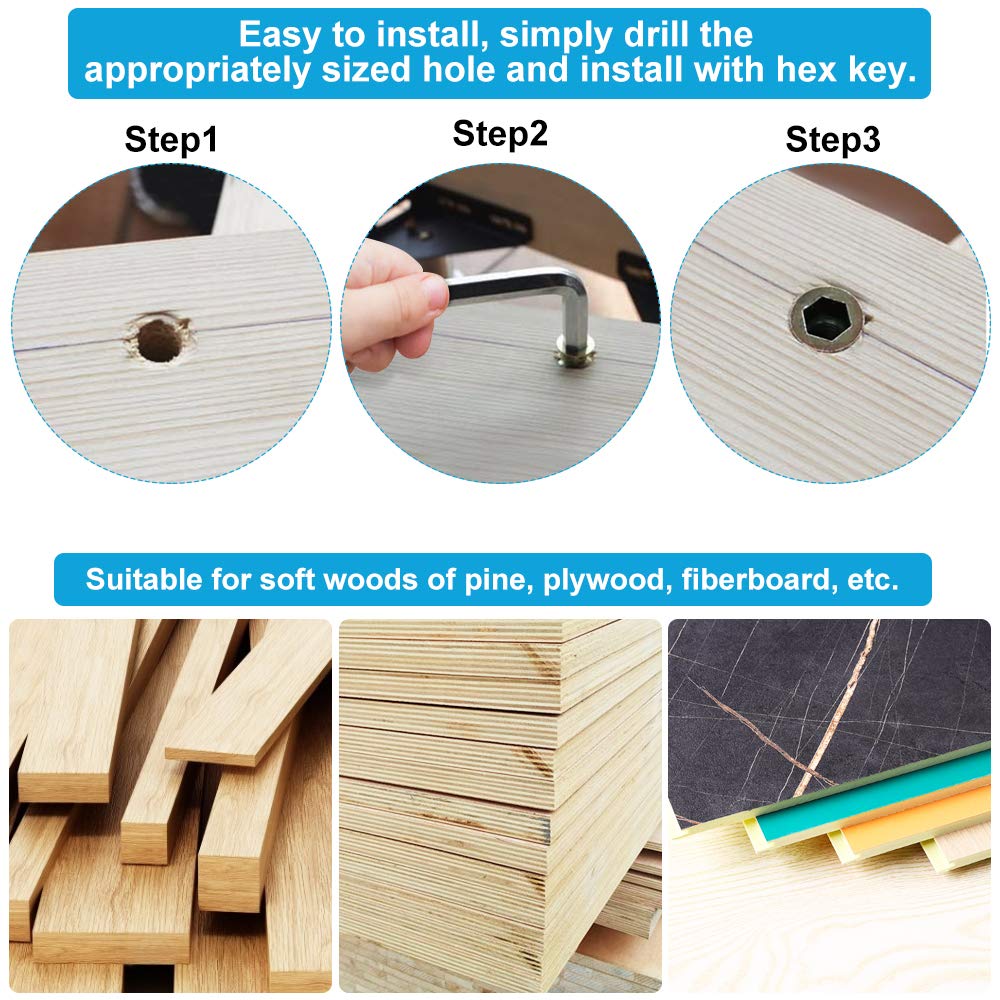 Easy to install, simply drill the appropriately sized hole and install with hex key.

Step1

Step2

Step3

Suitable for soft woods of pine, plywood, fiberboard, etc.