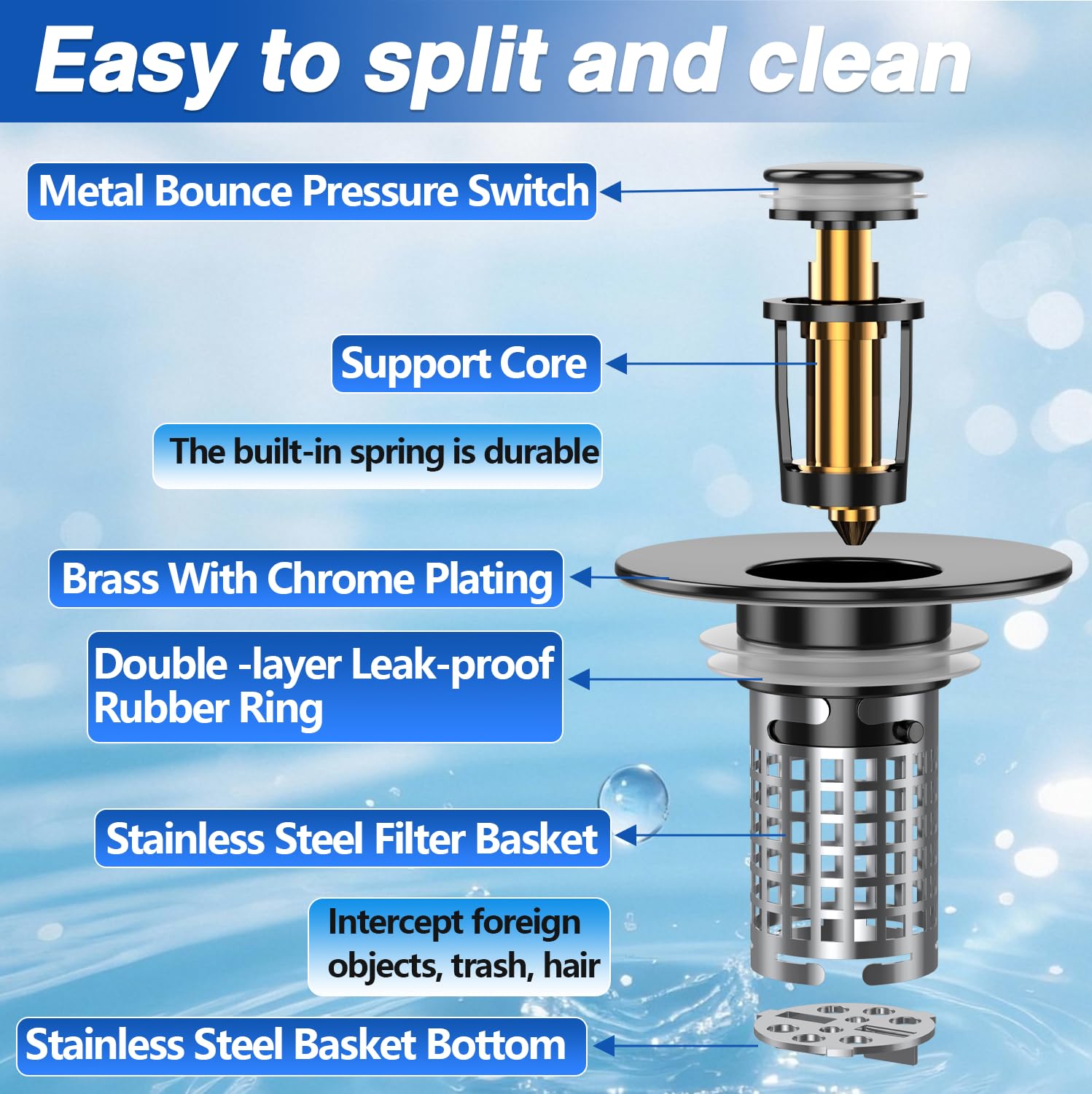 Easy to split and clean

Metal Bounce Pressure Switch

Support Core

The built-in spring is durable

Brass With Chrome Plating

Double -layer Leak-proof Rubber Ring

Stainless Steel Filter Basket

Intercept foreign objects, trash, hair

Stainless Steel Basket Bottom