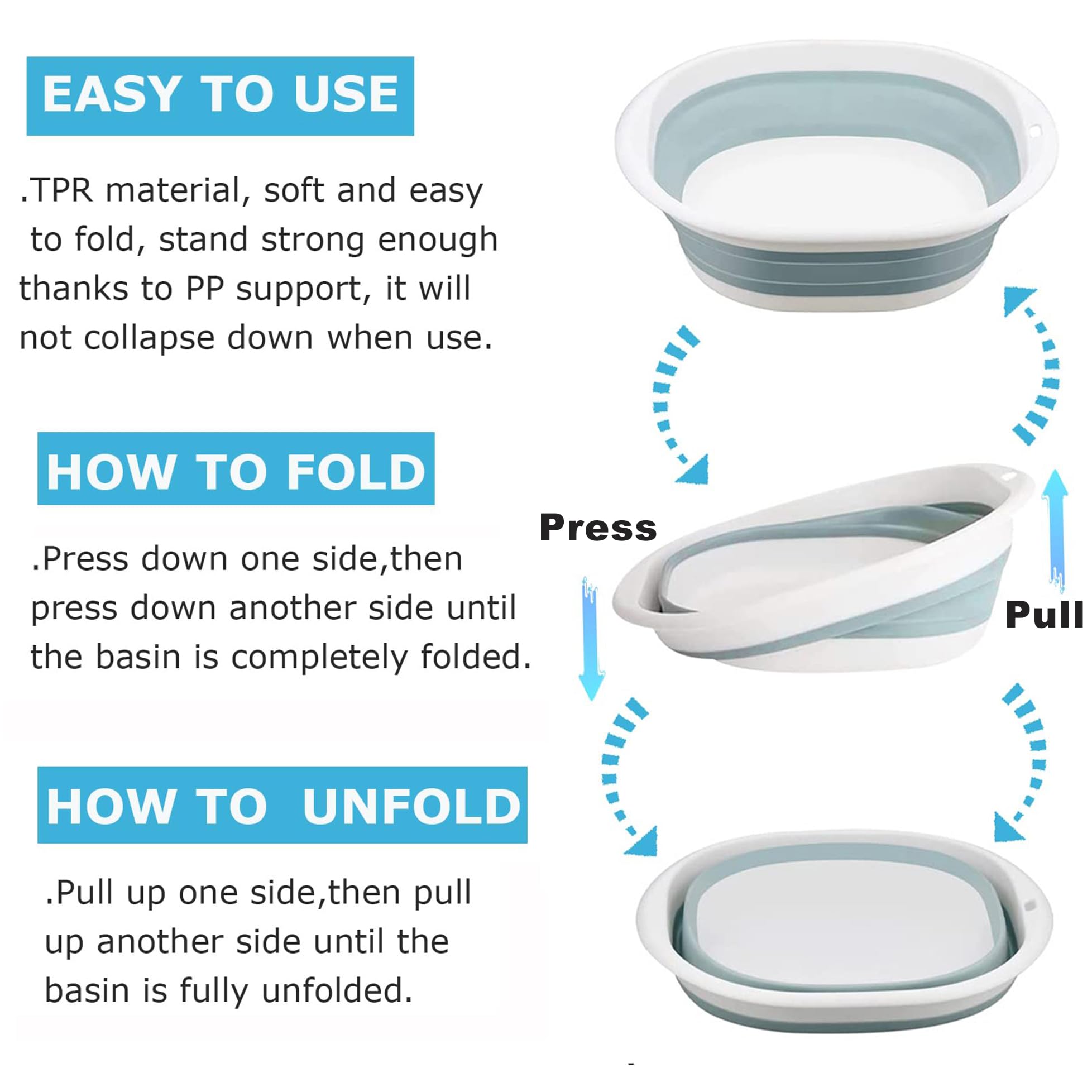 EASY TO USE

.TPR material, soft and easy to fold, stand strong enough thanks to PP support, it will not collapse down when use.

HOW TO FOLD

.Press down one side,then press down another side until the basin is completely folded.

HOW TO UNFOLD

.Pull up one side,then pull up another side until the basin is fully unfolded.

Press

Pull