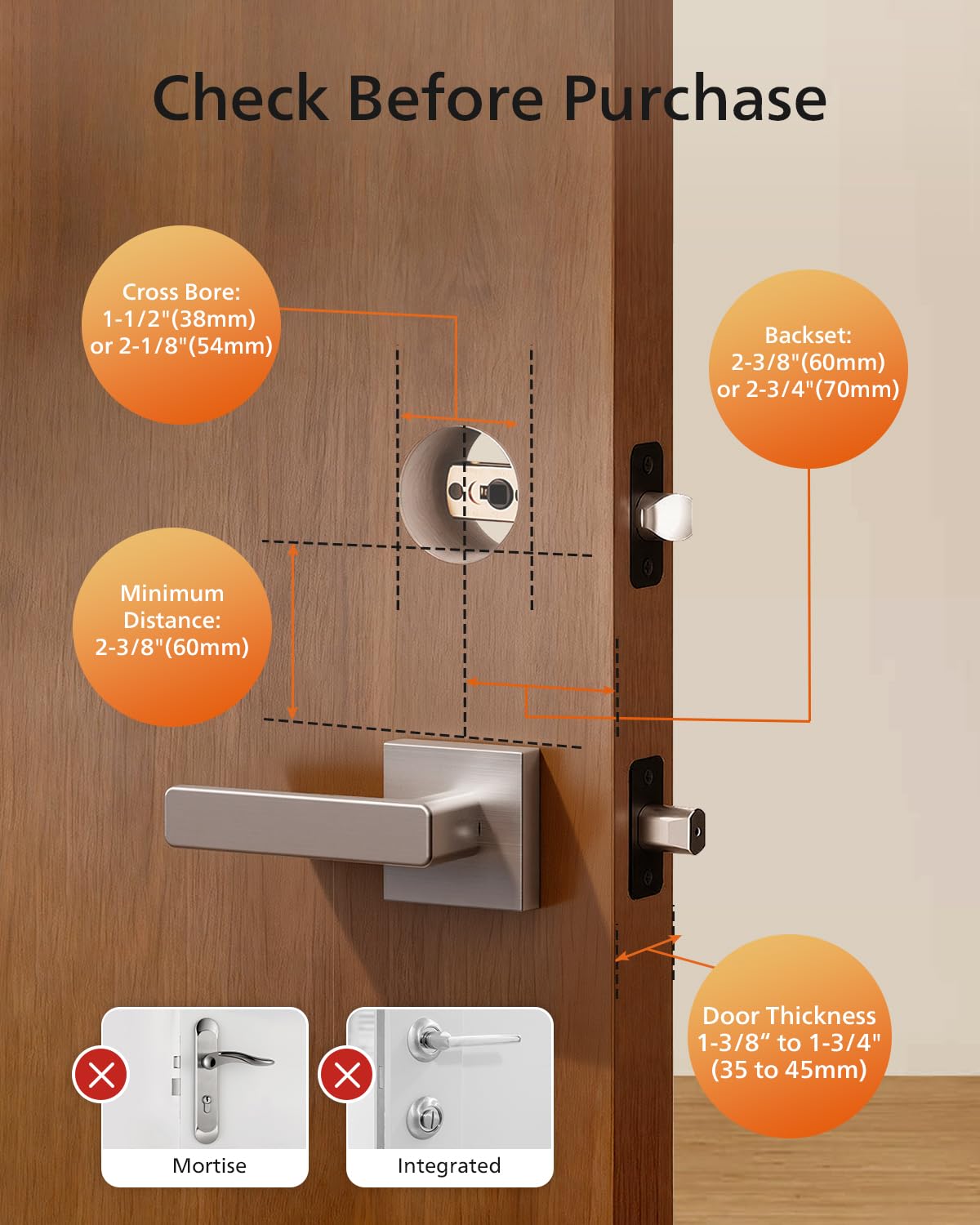 Check Before Purchase

Cross Bore:
1-1/2"(38mm)
or 2-1/8"(54mm)

Backset:
2-3/8"(60mm)
or 2-3/4"(70mm)

Minimum
Distance:
2-3/8"(60mm)

Door Thickness
1-3/8“ to 1-3/4"
(35 to 45mm)

Mortise

Integrated