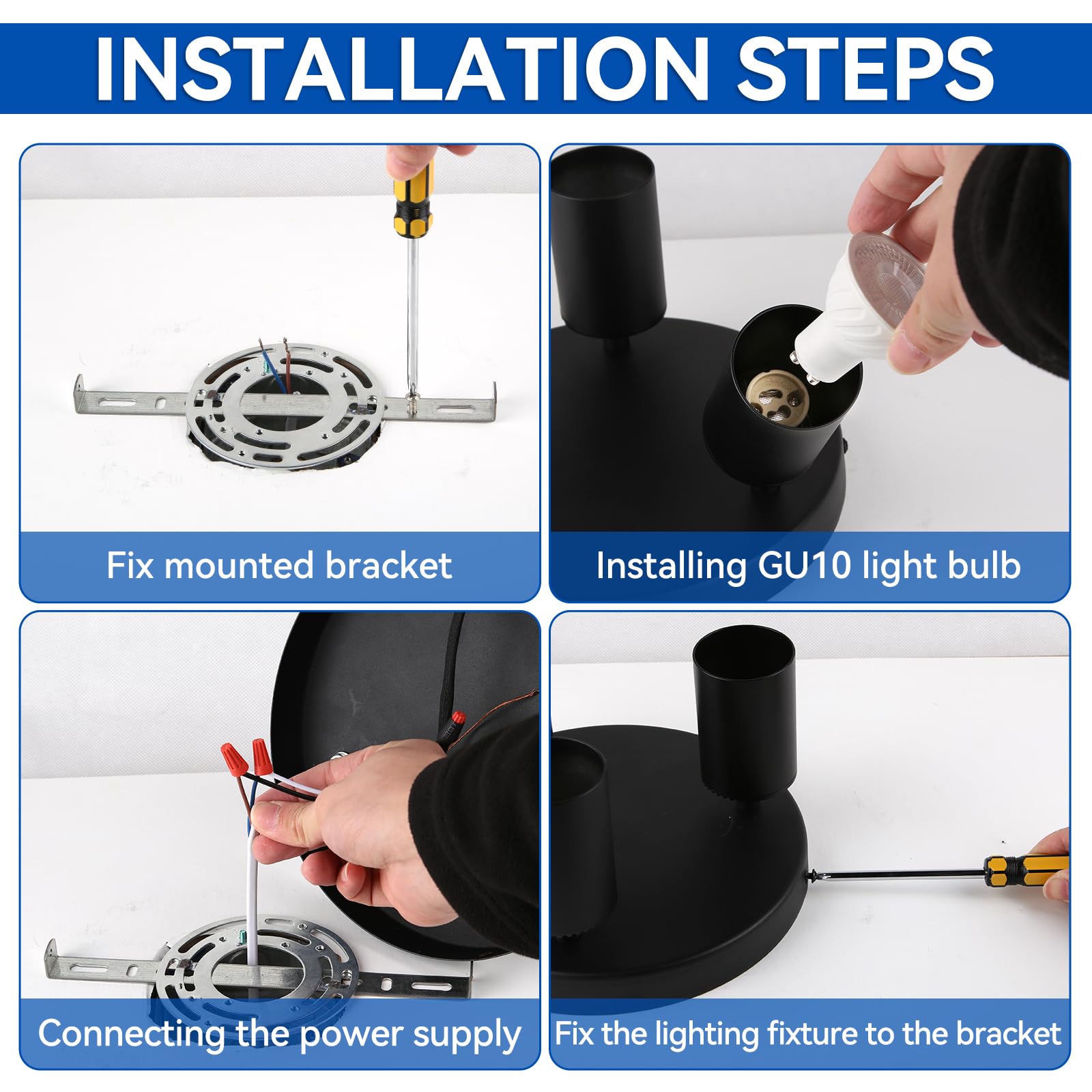 INSTALLATION STEPS

Fix mounted bracket

Installing GU10 light bulb

Connecting the power supply

Fix the lighting fixture to the bracket