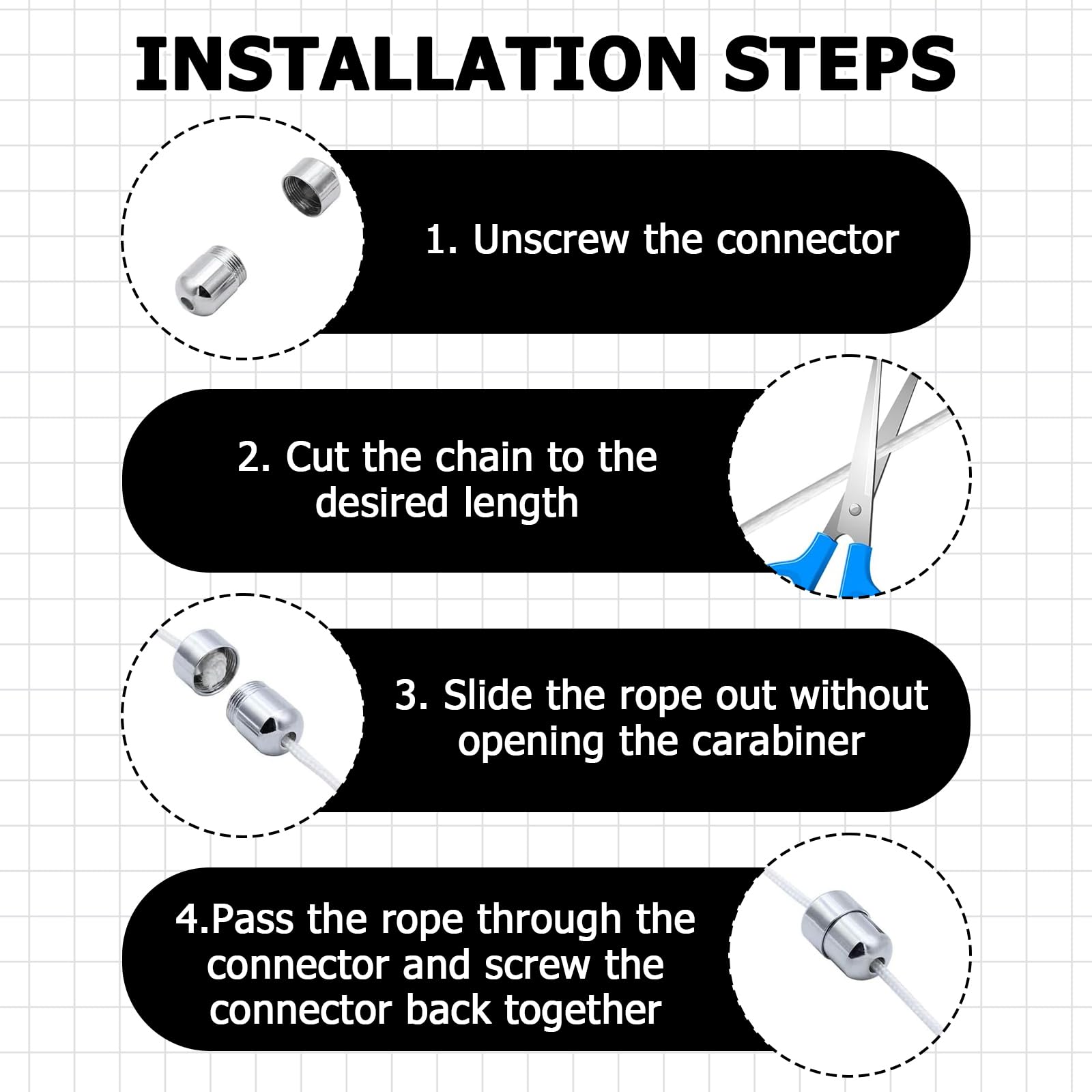 INSTALLATION STEPS

1. Unscrew the connector

2. Cut the chain to the desired length

3. Slide the rope out without opening the carabiner

4.Pass the rope through the connector and screw the connector back together