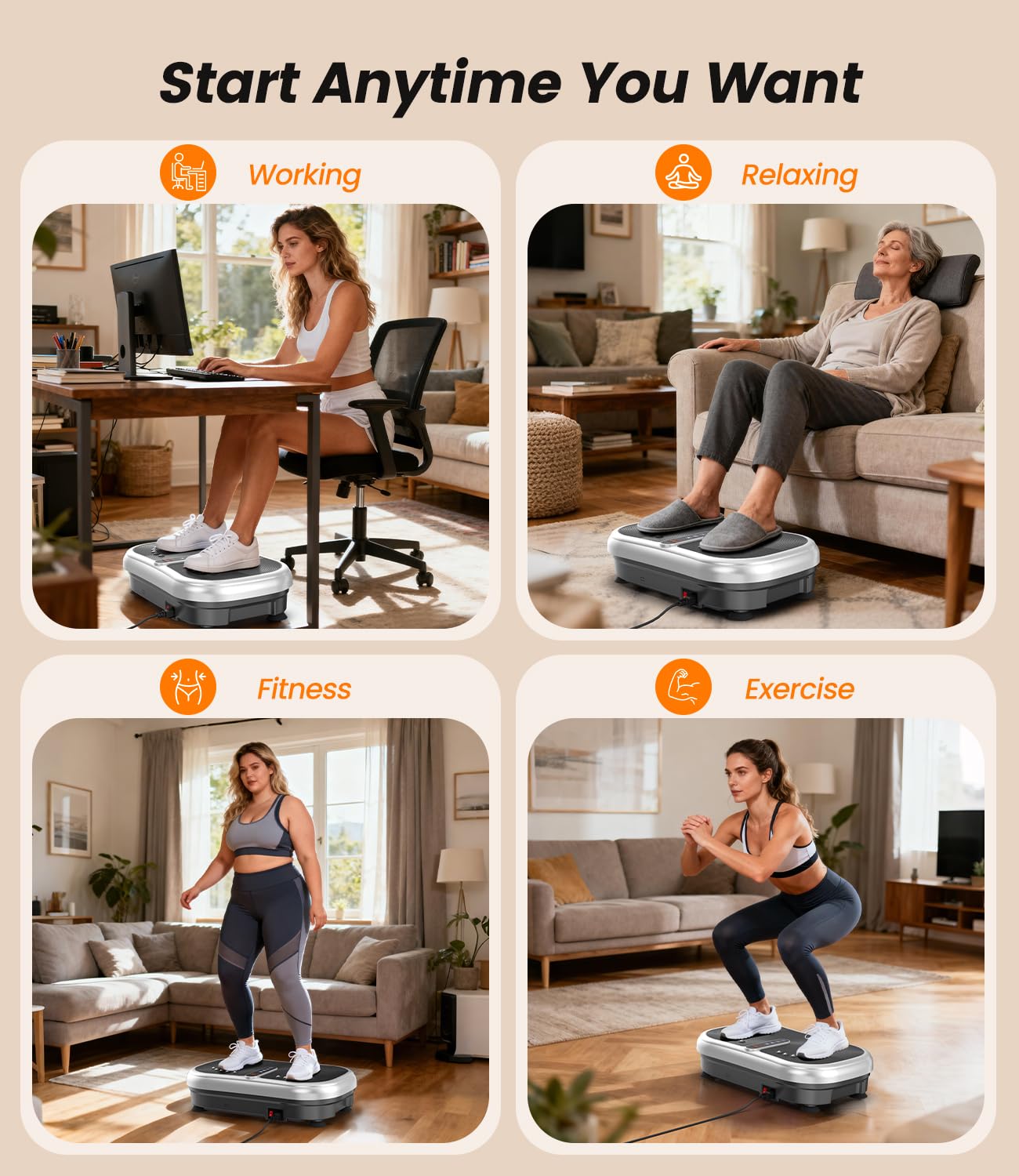 Start Anytime You Want

Working

Relaxing

Fitness

Exercise