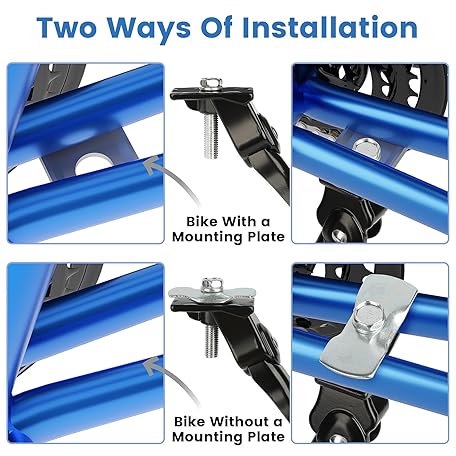 Two Ways Of Installation

Bike With a Mounting Plate

Bike Without a Mounting Plate