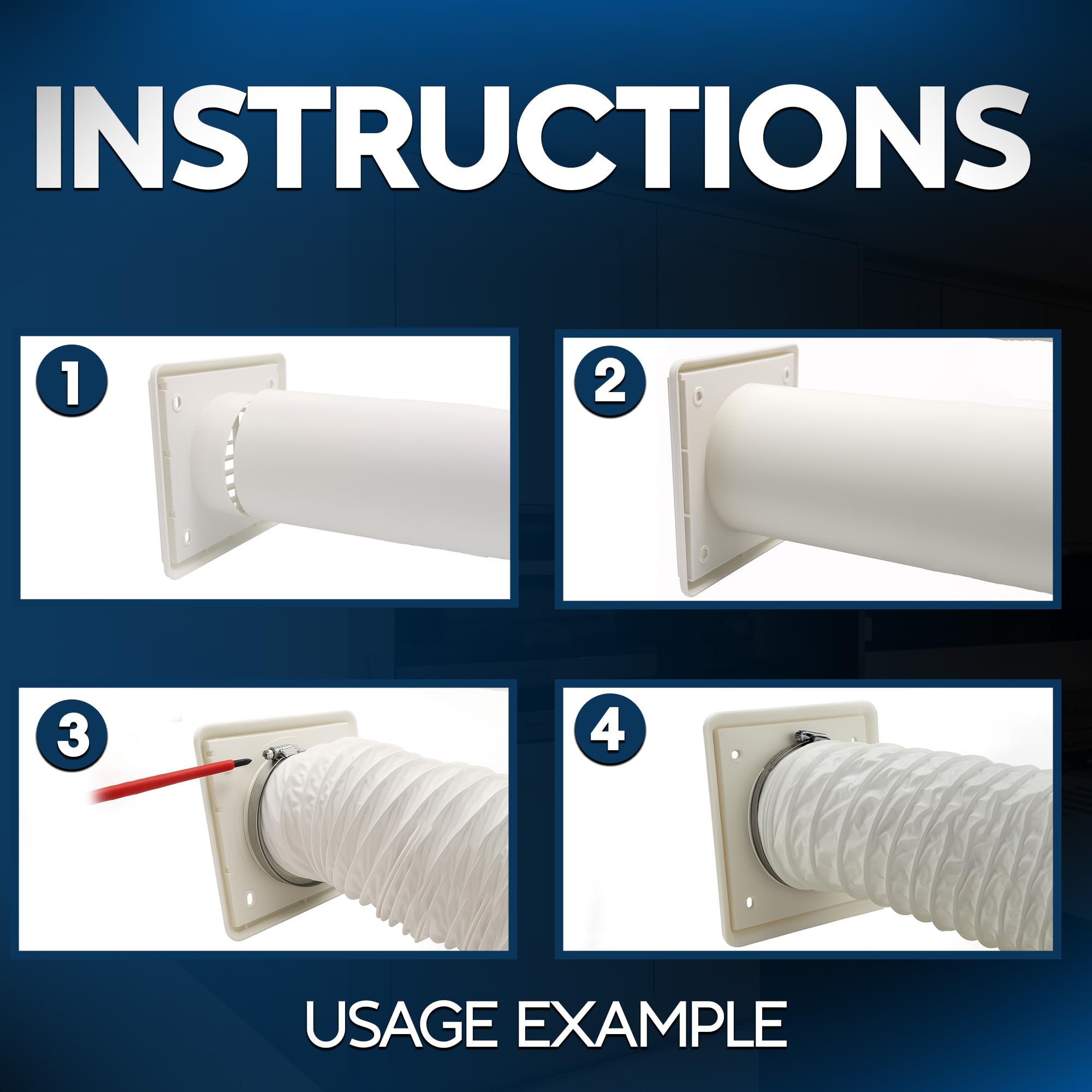 INSTRUCTIONS

1

2

3

4

USAGE EXAMPLE