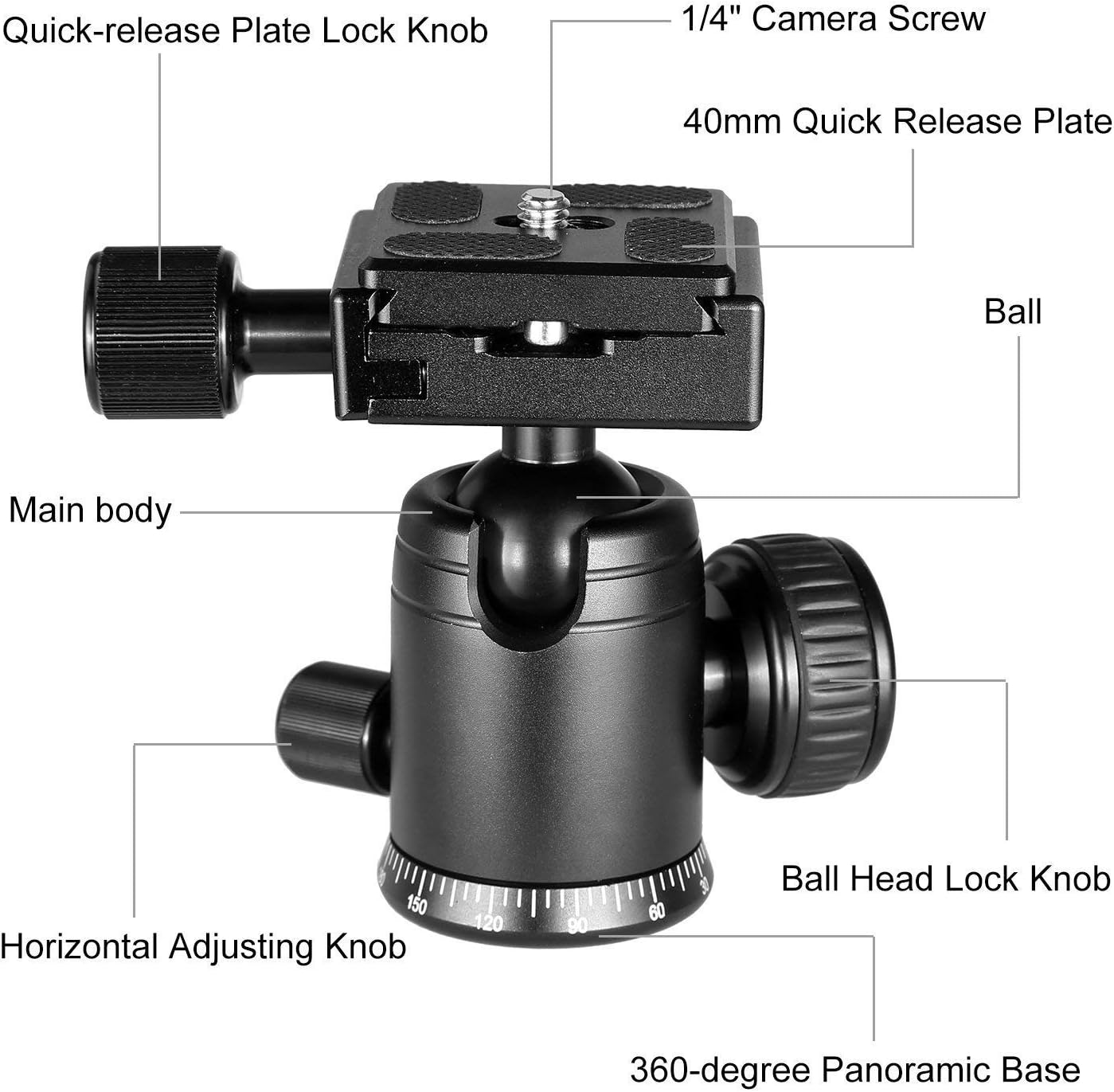 Quick-release Plate Lock Knob

1/4" Camera Screw

40mm Quick Release Plate

Ball

Main body

Ball Head Lock Knob

Horizontal Adjusting Knob

150 120 90 60 30

360-degree Panoramic Base