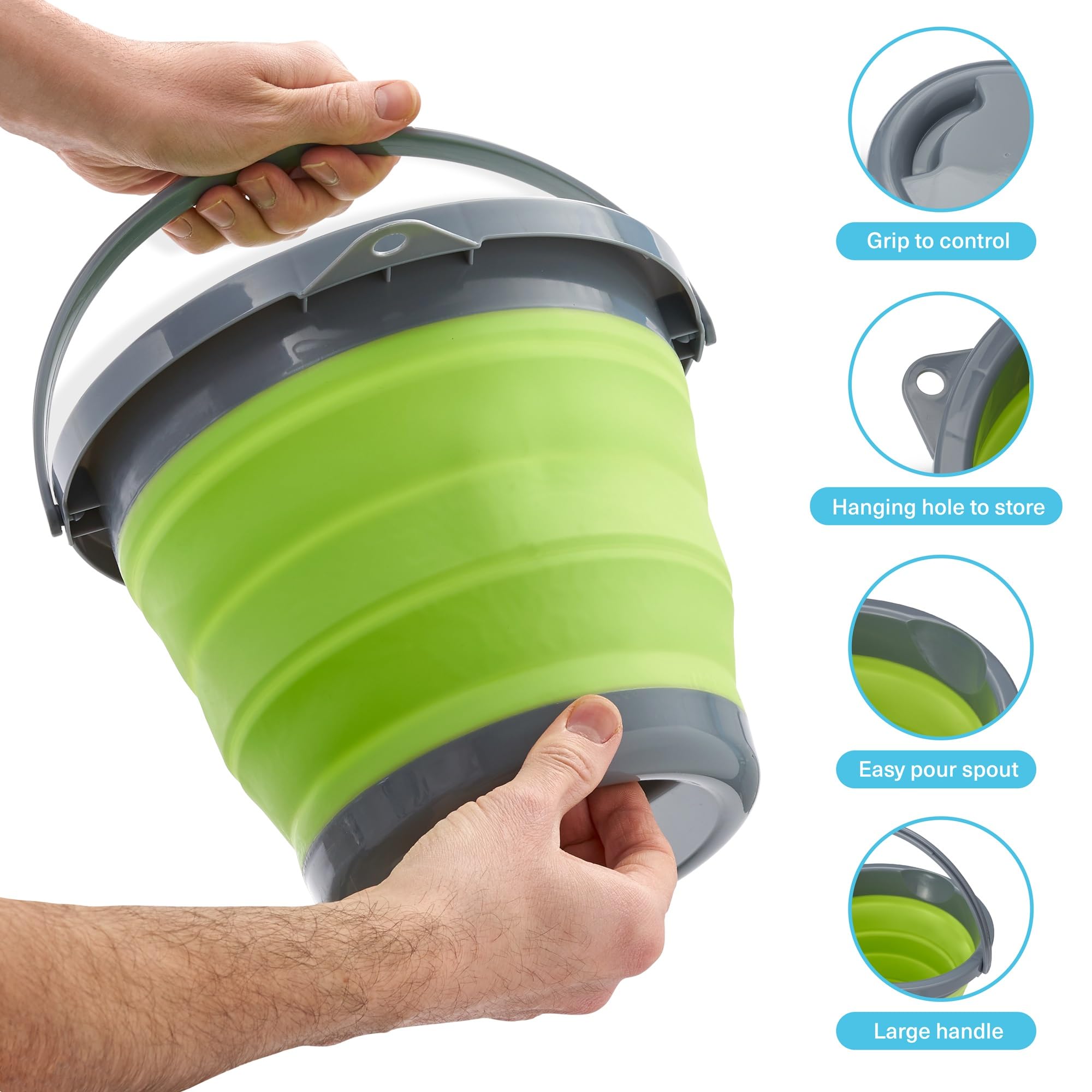 Grip to control

Hanging hole to store

Easy pour spout

Large handle