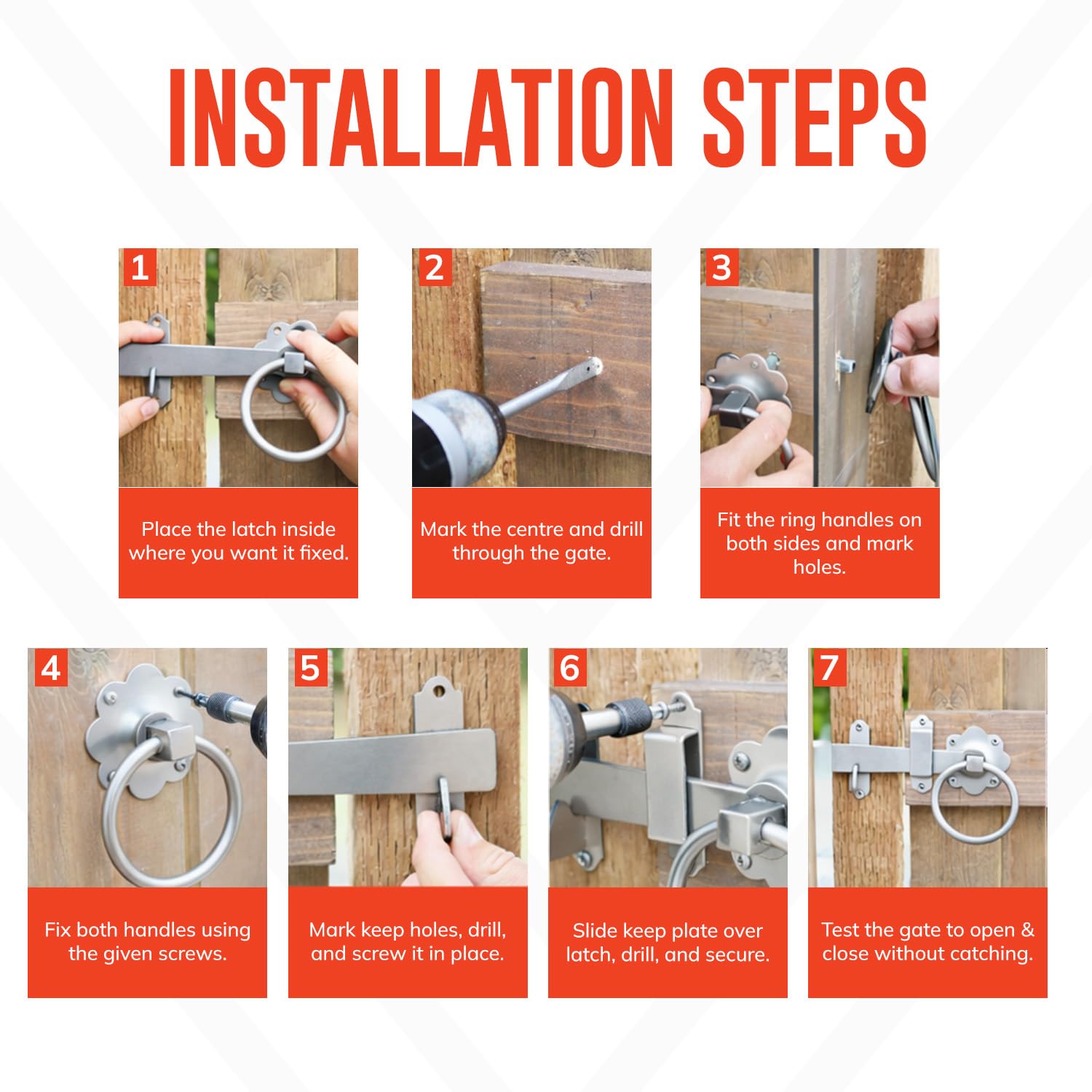 INSTALLATION STEPS

1

Place the latch inside where you want it fixed.

2

Mark the centre and drill through the gate.

3

Fit the ring handles on both sides and mark holes.

4

Fix both handles using the given screws.

5

Mark keep holes, drill, and screw it in place.

6

Slide keep plate over latch, drill, and secure.

7

Test the gate to open & close without catching.