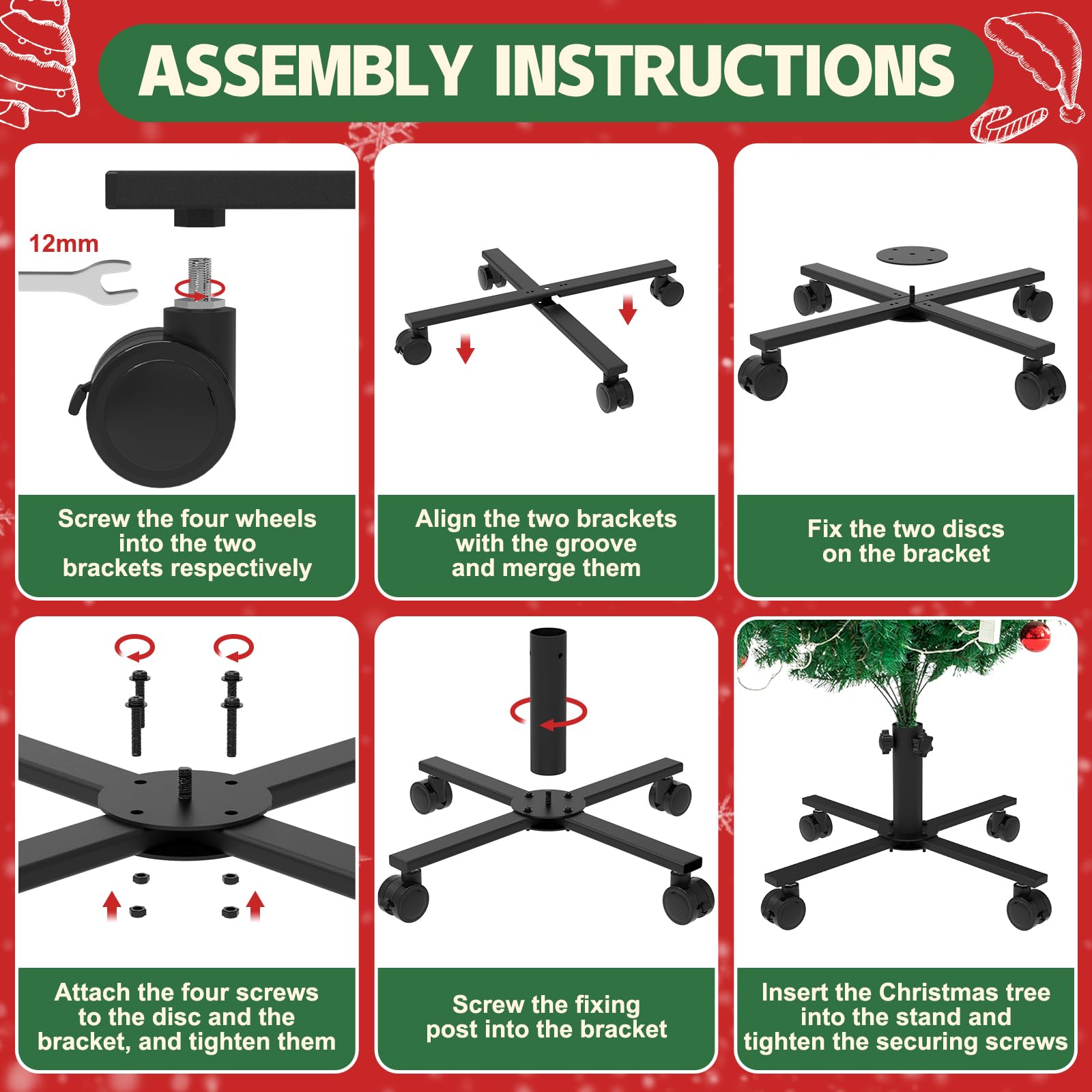 ASSEMBLY INSTRUCTIONS

12mm

Screw the four wheels into the two brackets respectively

Align the two brackets with the groove and merge them

Fix the two discs on the bracket

Attach the four screws to the disc and the bracket, and tighten them

Screw the fixing post into the bracket

Insert the Christmas tree into the stand and tighten the securing screws