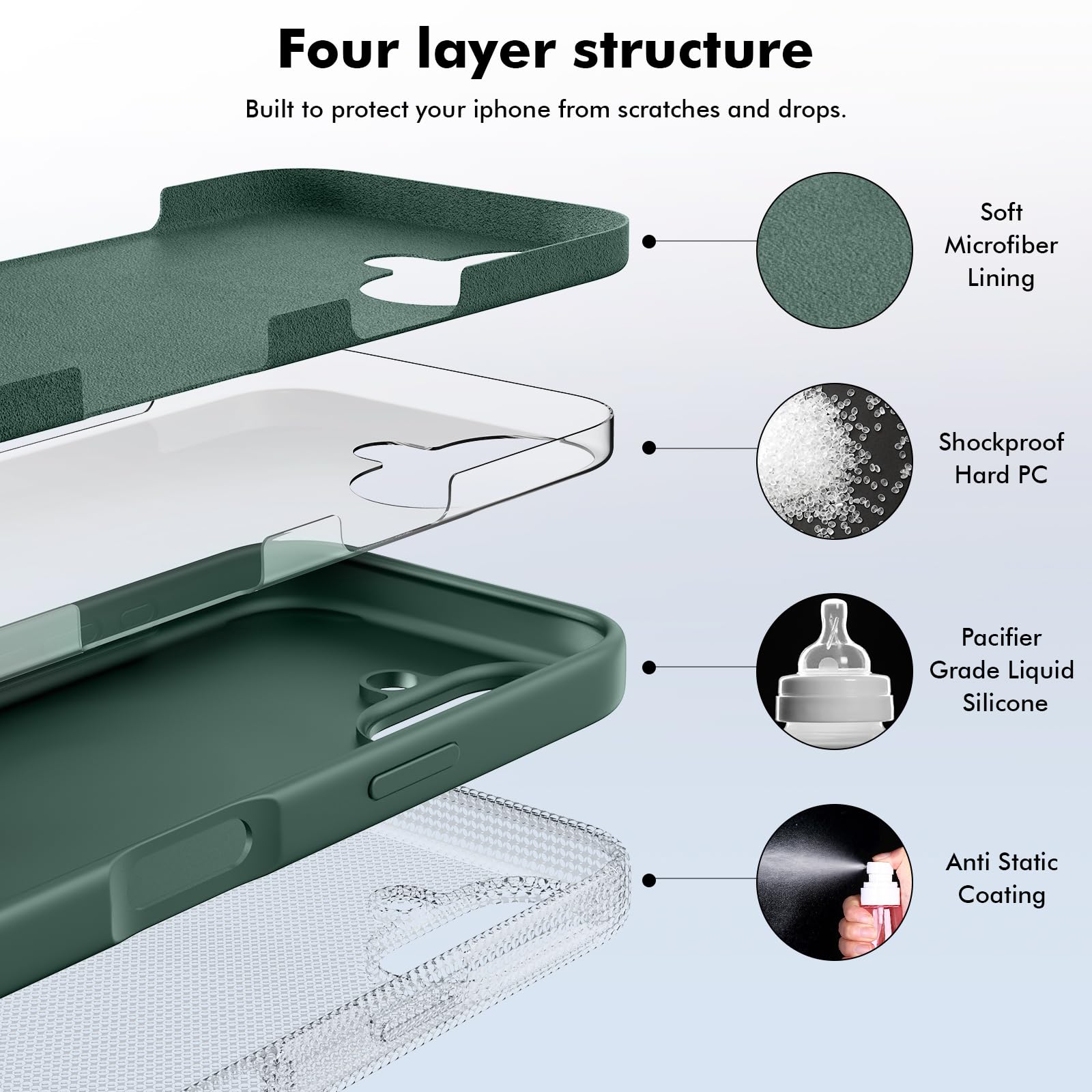 Four layer structure

Built to protect your iphone from scratches and drops.

Soft Microfiber Lining

Shockproof Hard PC

Pacifier Grade Liquid Silicone

Anti Static Coating