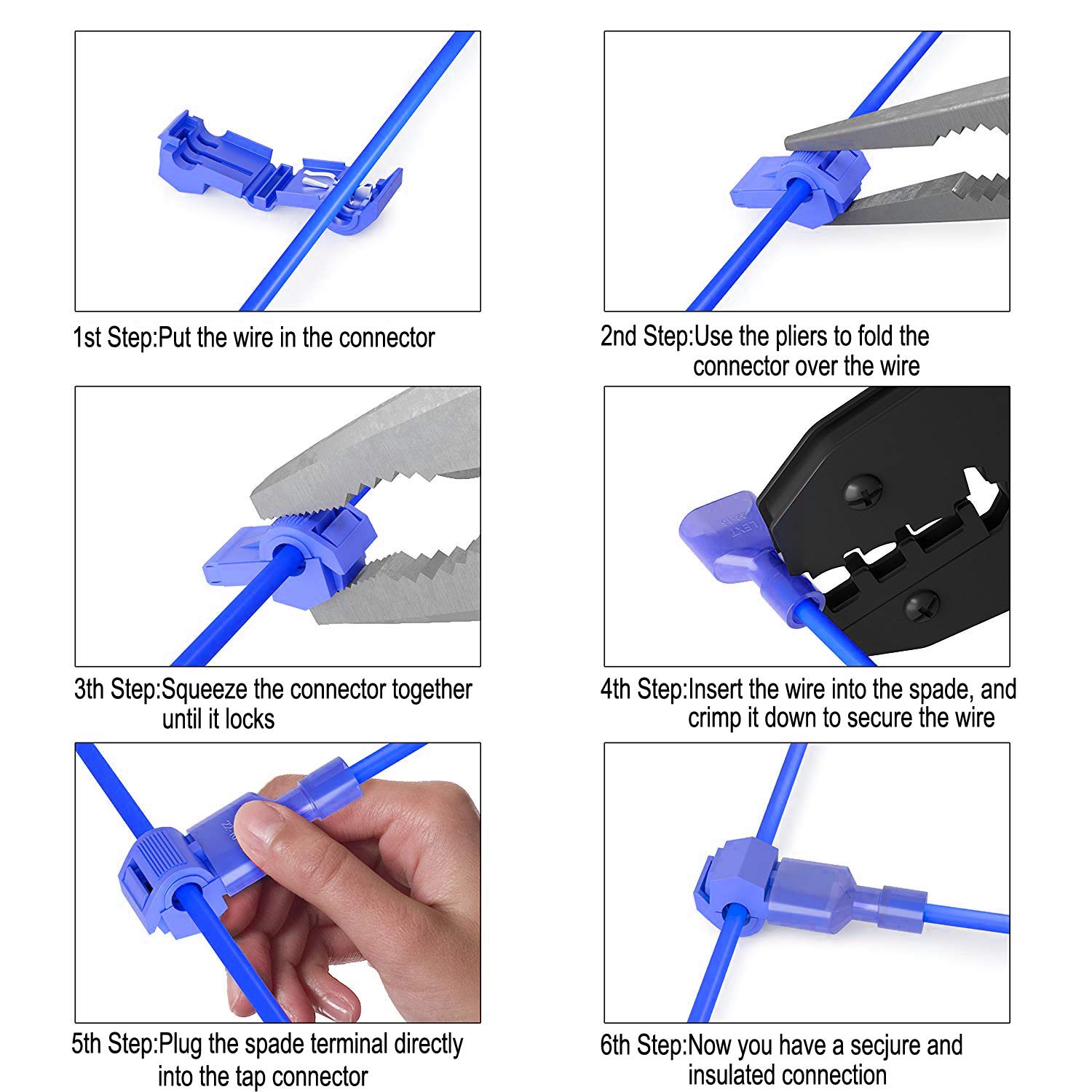 1st Step:Put the wire in the connector

2nd Step:Use the pliers to fold the connector over the wire

3th Step:Squeeze the connector together until it locks

4th Step:Insert the wire into the spade, and crimp it down to secure the wire

5th Step:Plug the spade terminal directly into the tap connector

6th Step:Now you have a secjure and insulated connection