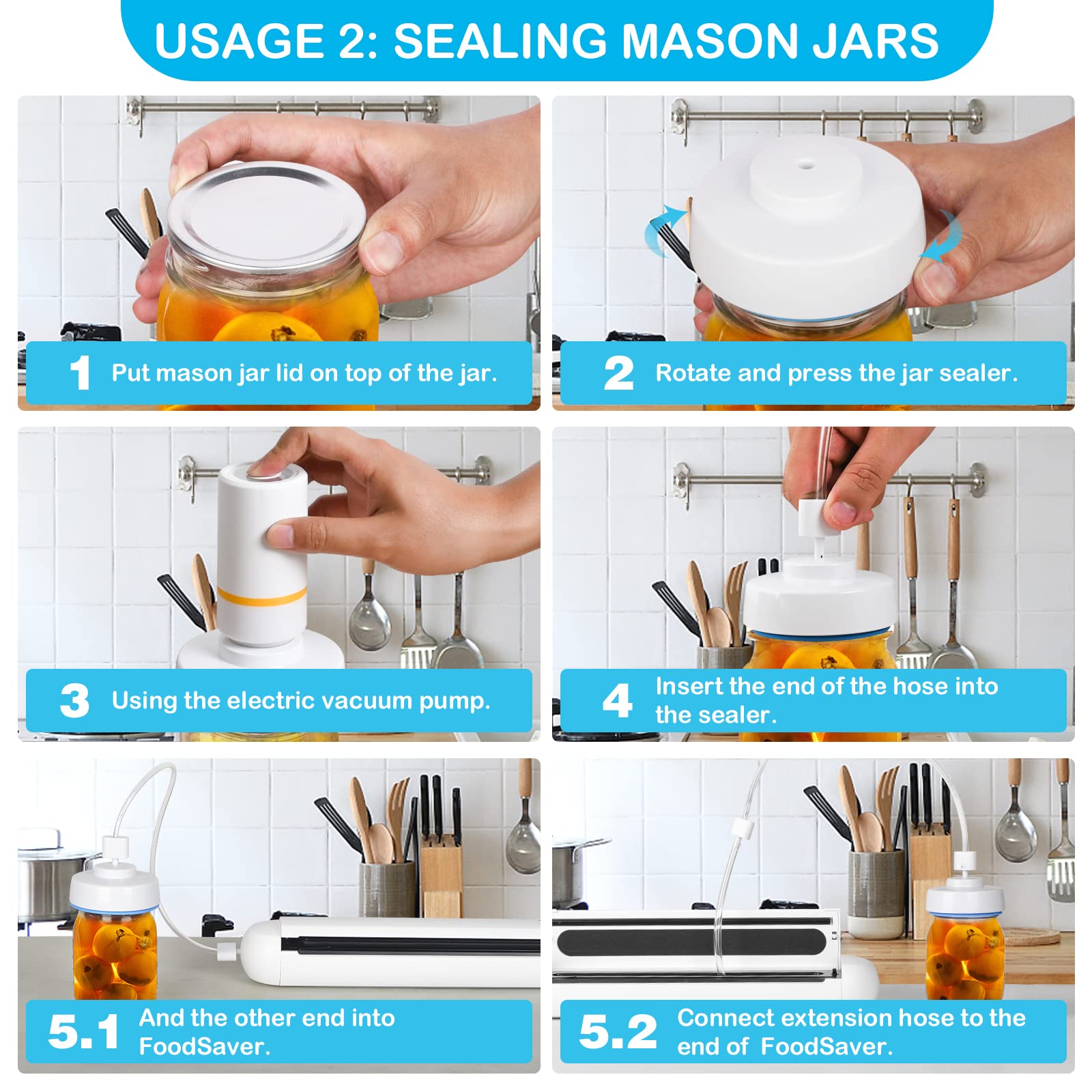 USAGE 2: SEALING MASON JARS

1 Put mason jar lid on top of the jar.

2 Rotate and press the jar sealer.

3 Using the electric vacuum pump.

4 Insert the end of the hose into the sealer.

5.1 And the other end into FoodSaver.

5.2 Connect extension hose to the end of FoodSaver.