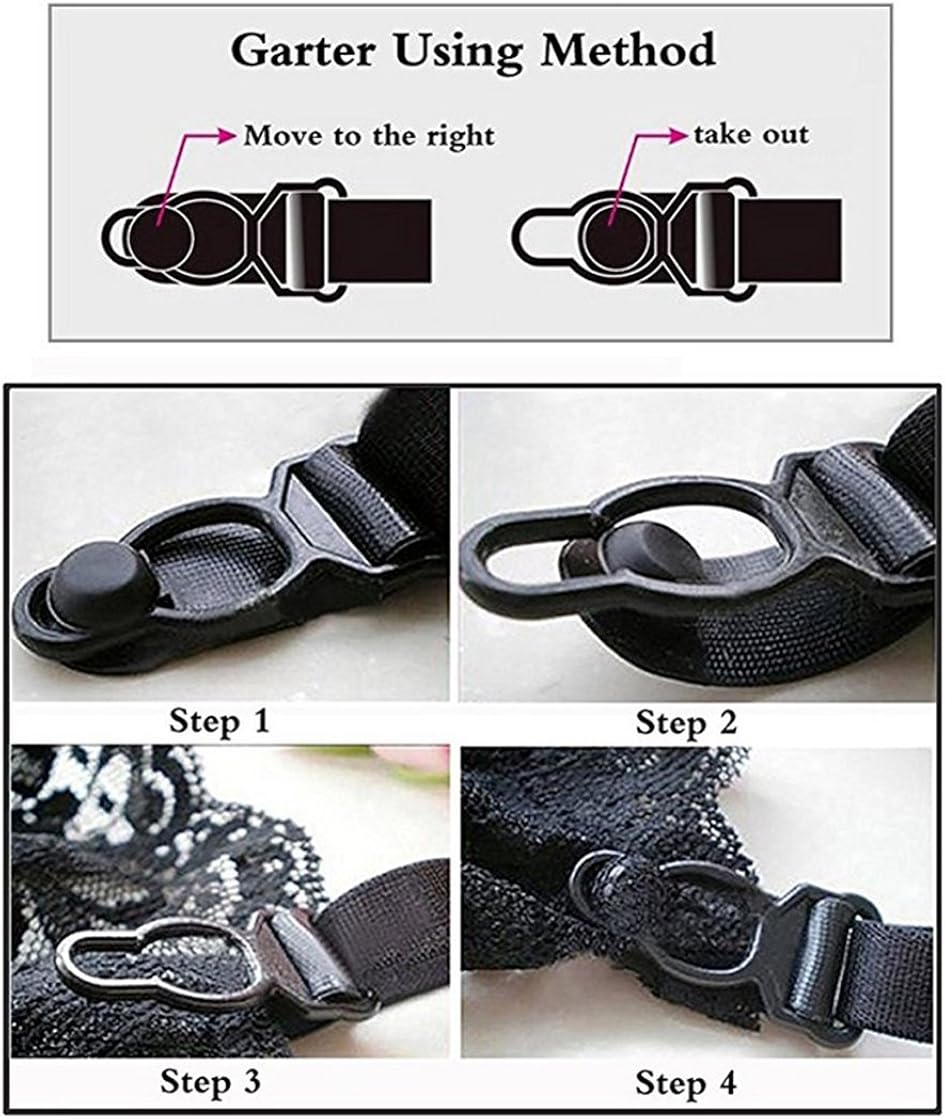 Garter Using Method

Move to the right

take out

Step 1

Step 2

Step 3

Step 4