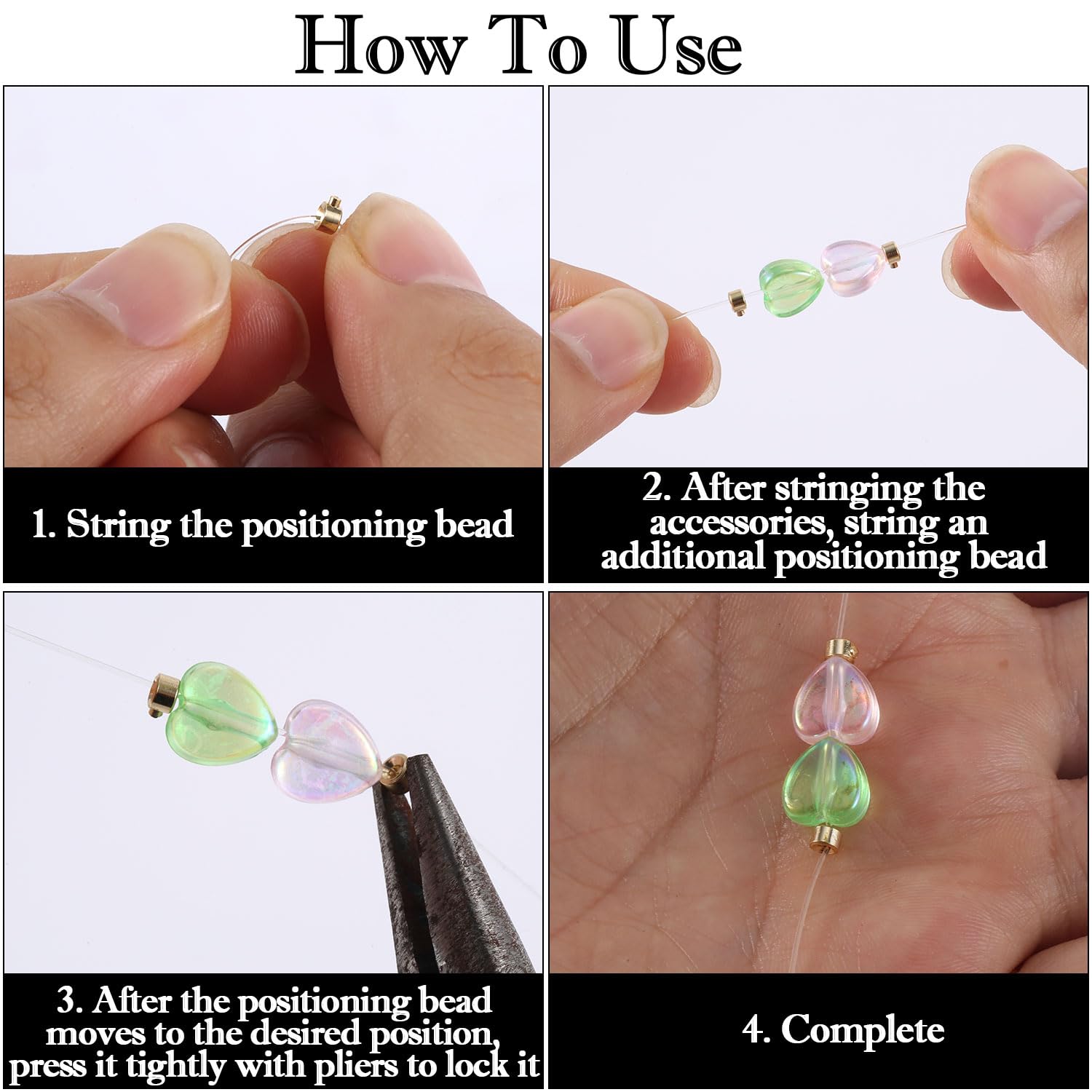 How To Use

1. String the positioning bead

2. After stringing the accessories, string an additional positioning bead

3. After the positioning bead moves to the desired position, press it tightly with pliers to lock it

4. Complete