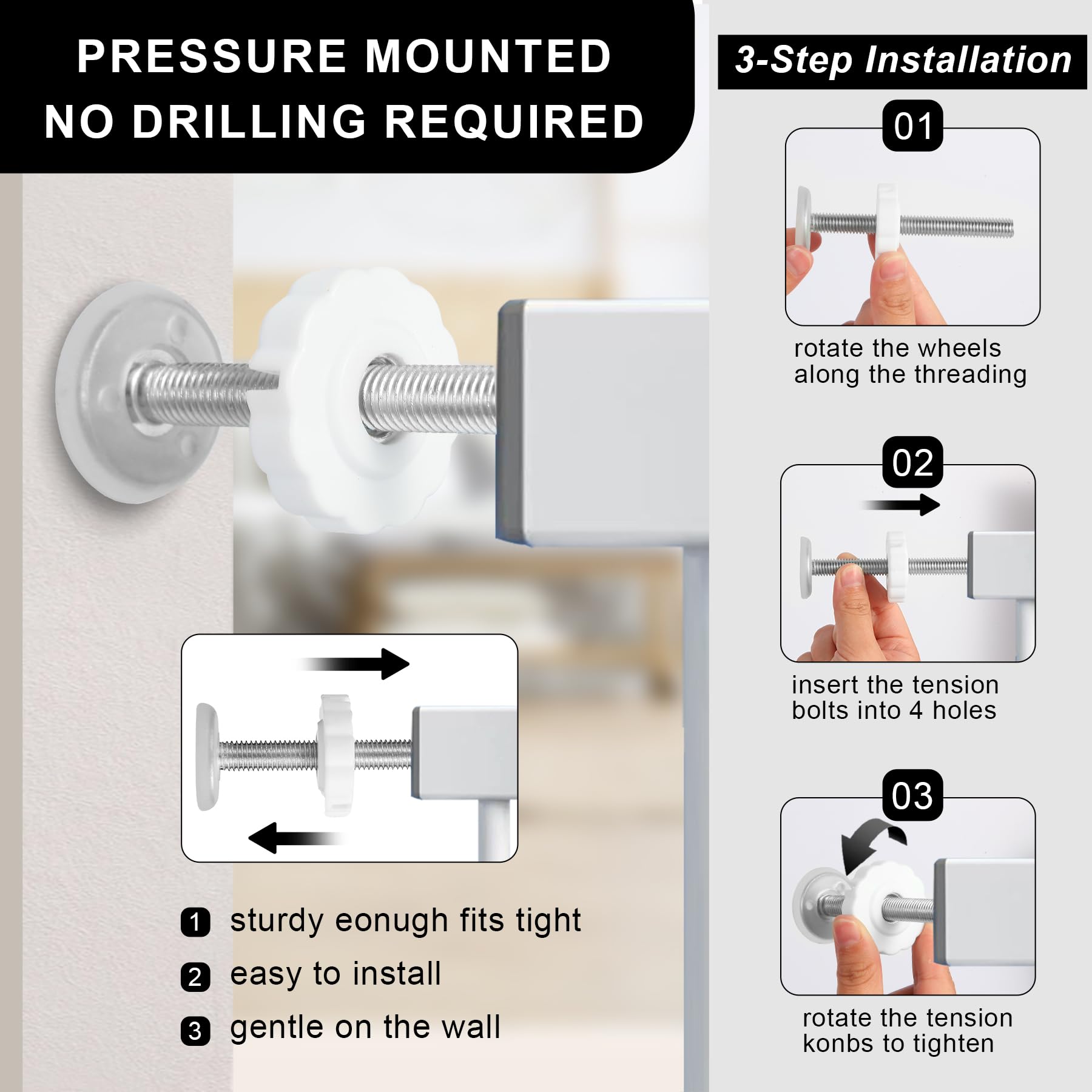 PRESSURE MOUNTED
NO DRILLING REQUIRED

1 sturdy eonugh fits tight
2 easy to install
3 gentle on the wall

3-Step Installation

01
rotate the wheels along the threading

02
insert the tension bolts into 4 holes

03
rotate the tension konbs to tighten