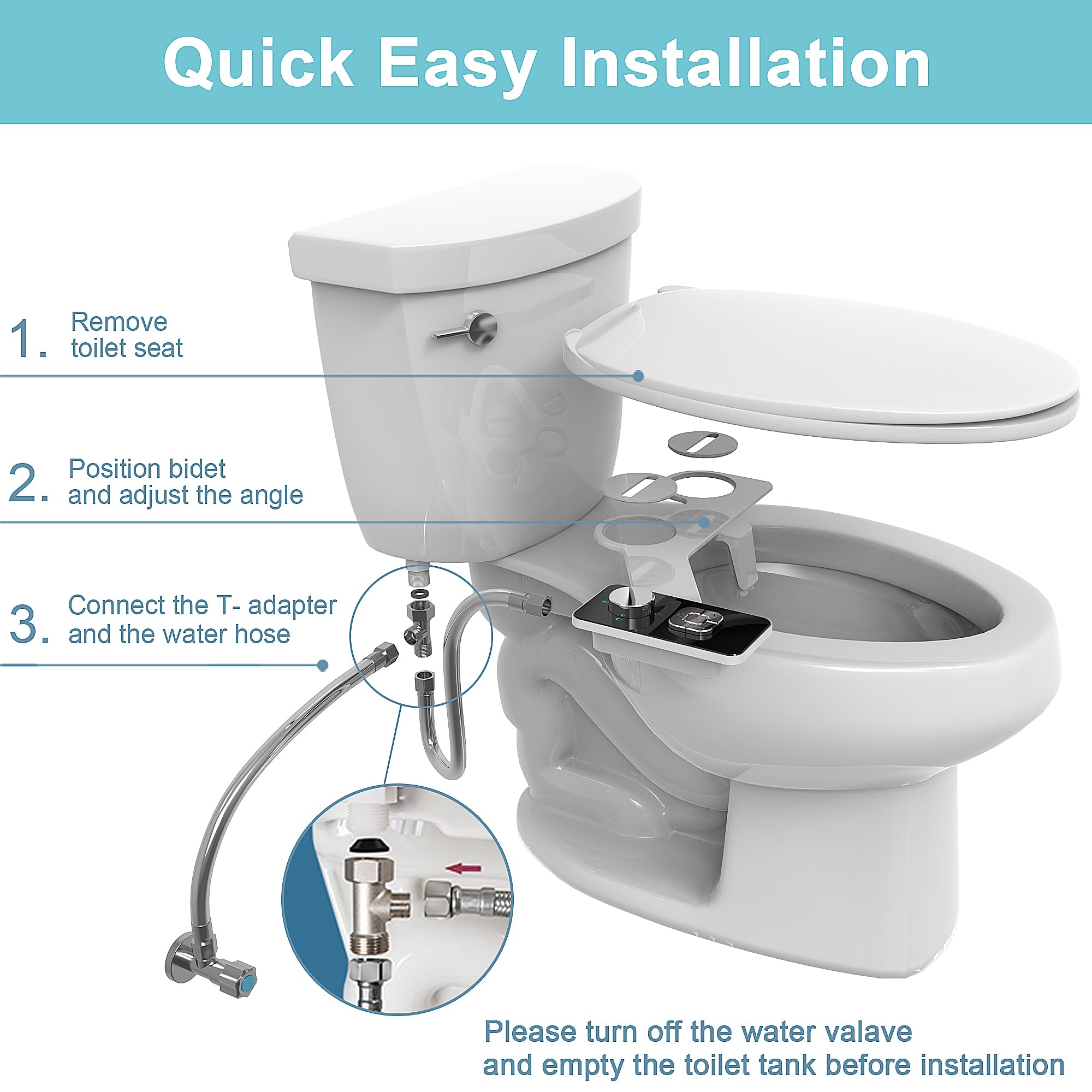 Quick Easy Installation

1. Remove toilet seat

2. Position bidet and adjust the angle

3. Connect the T- adapter and the water hose

Please turn off the water valave and empty the toilet tank before installation