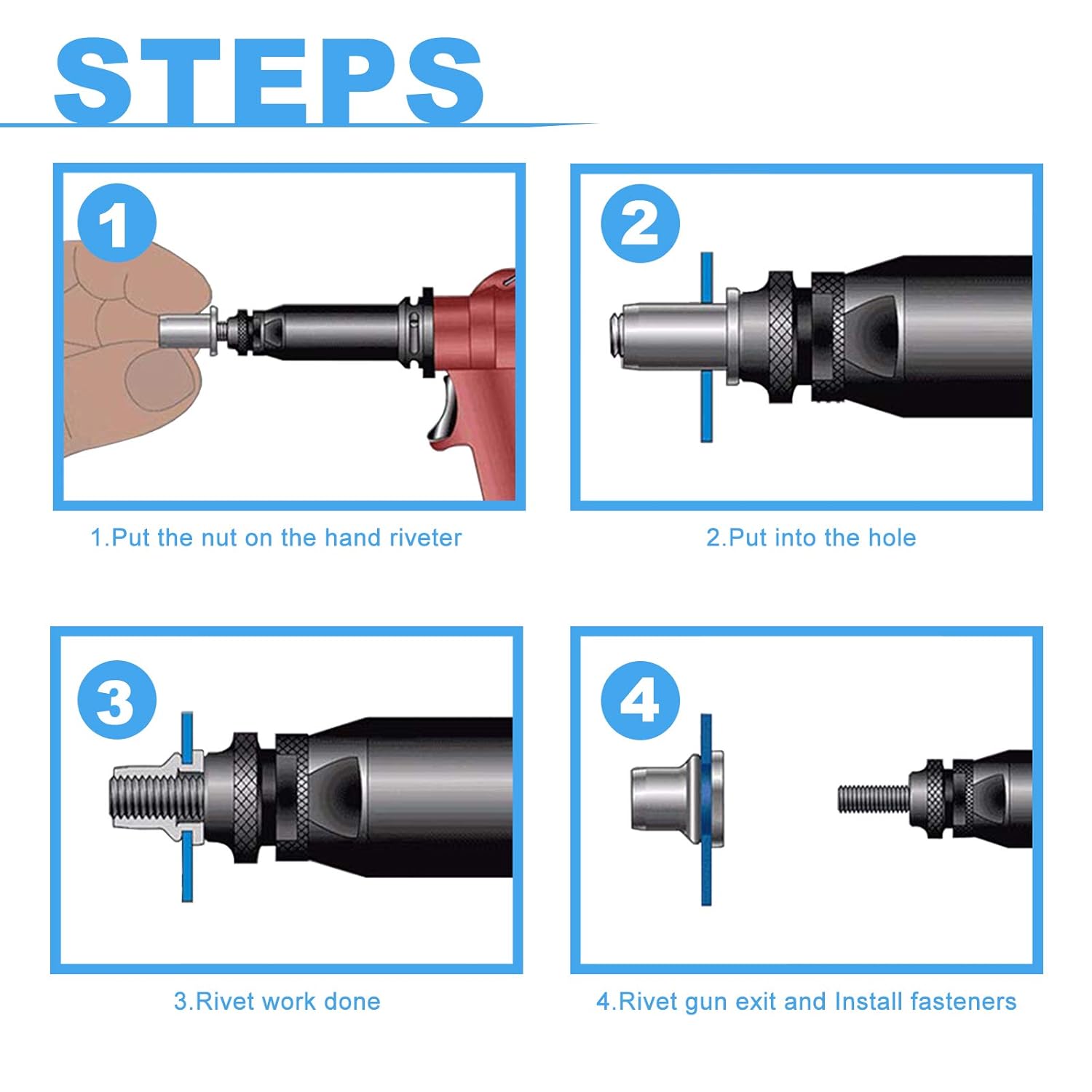 STEPS

1

1.Put the nut on the hand riveter

2

2.Put into the hole

3

3.Rivet work done

4

4.Rivet gun exit and Install fasteners