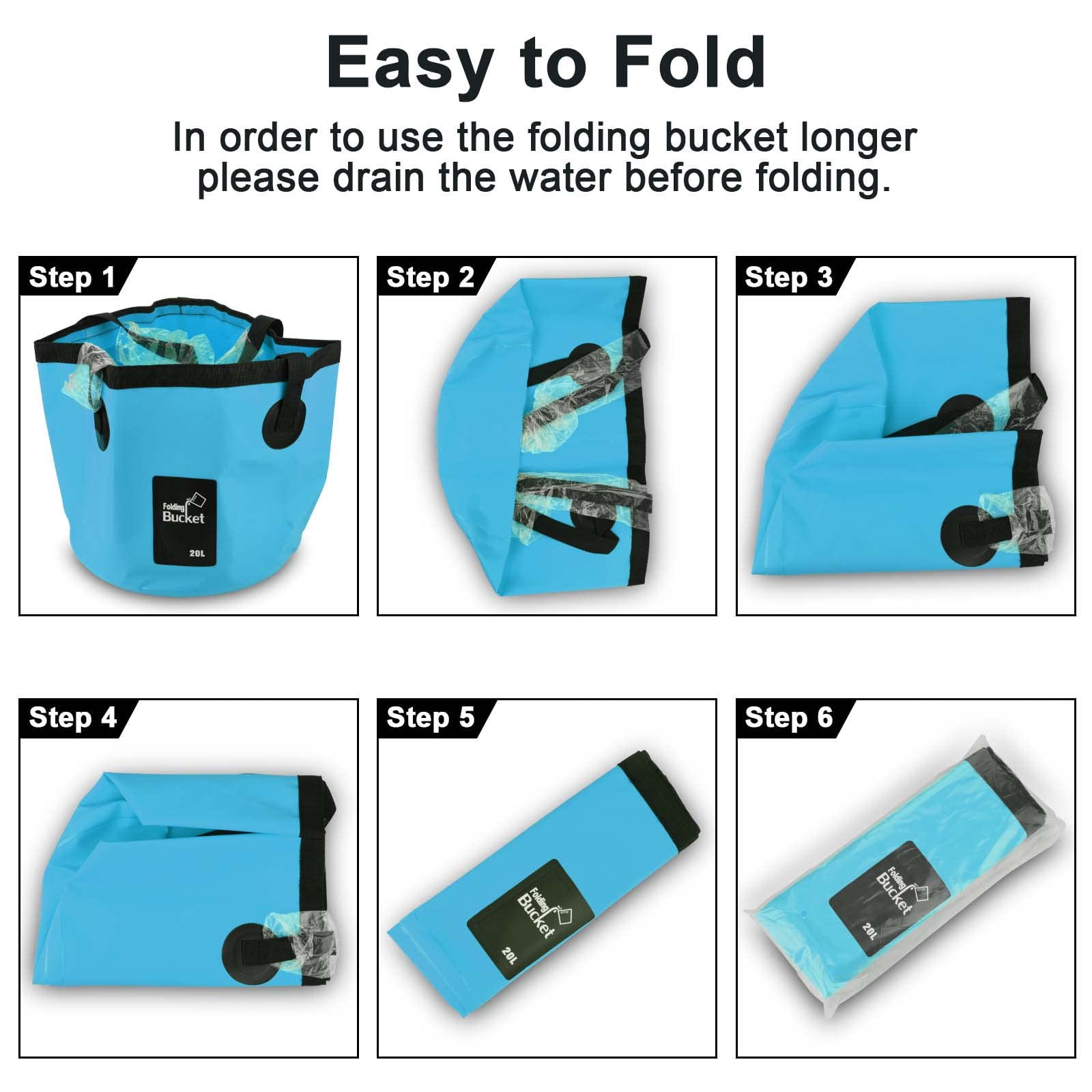 Easy to Fold

In order to use the folding bucket longer please drain the water before folding.

Step 1

Folding Bucket

20L

Step 2

Step 3

Step 4

Step 5

Folding Bucket

20L

Step 6

Folding Bucket

20L