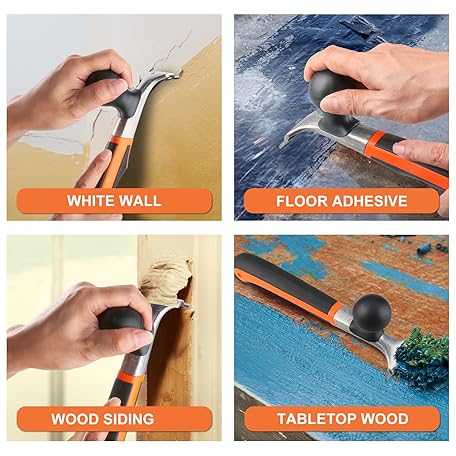 WHITE WALL

FLOOR ADHESIVE

WOOD SIDING

TABLETOP WOOD