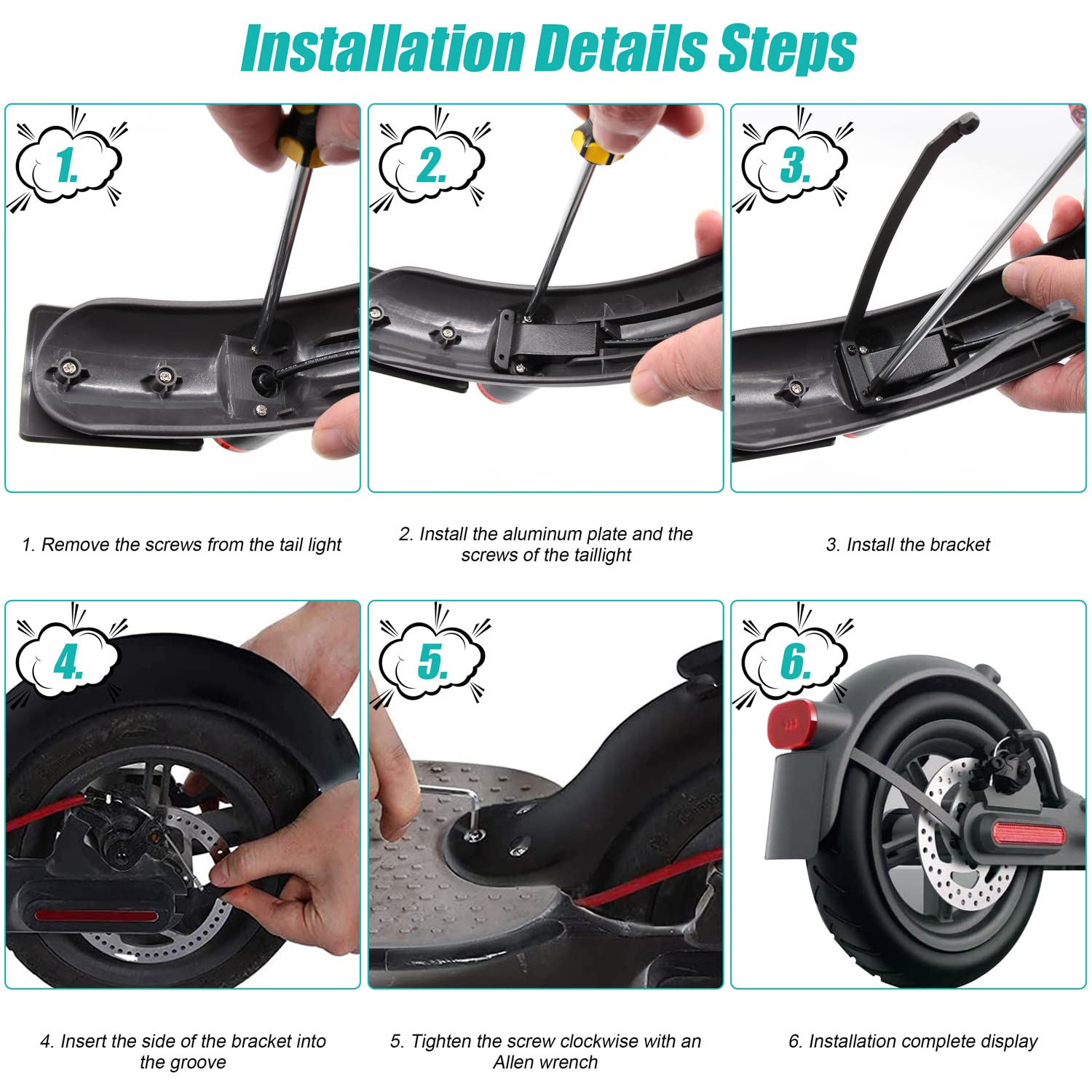 Installation Details Steps

1.

2.

3.

1. Remove the screws from the tail light

2. Install the aluminum plate and the screws of the taillight

3. Install the bracket

4.

5.

6.

4. Insert the side of the bracket into the groove

5. Tighten the screw clockwise with an Allen wrench

6. Installation complete display