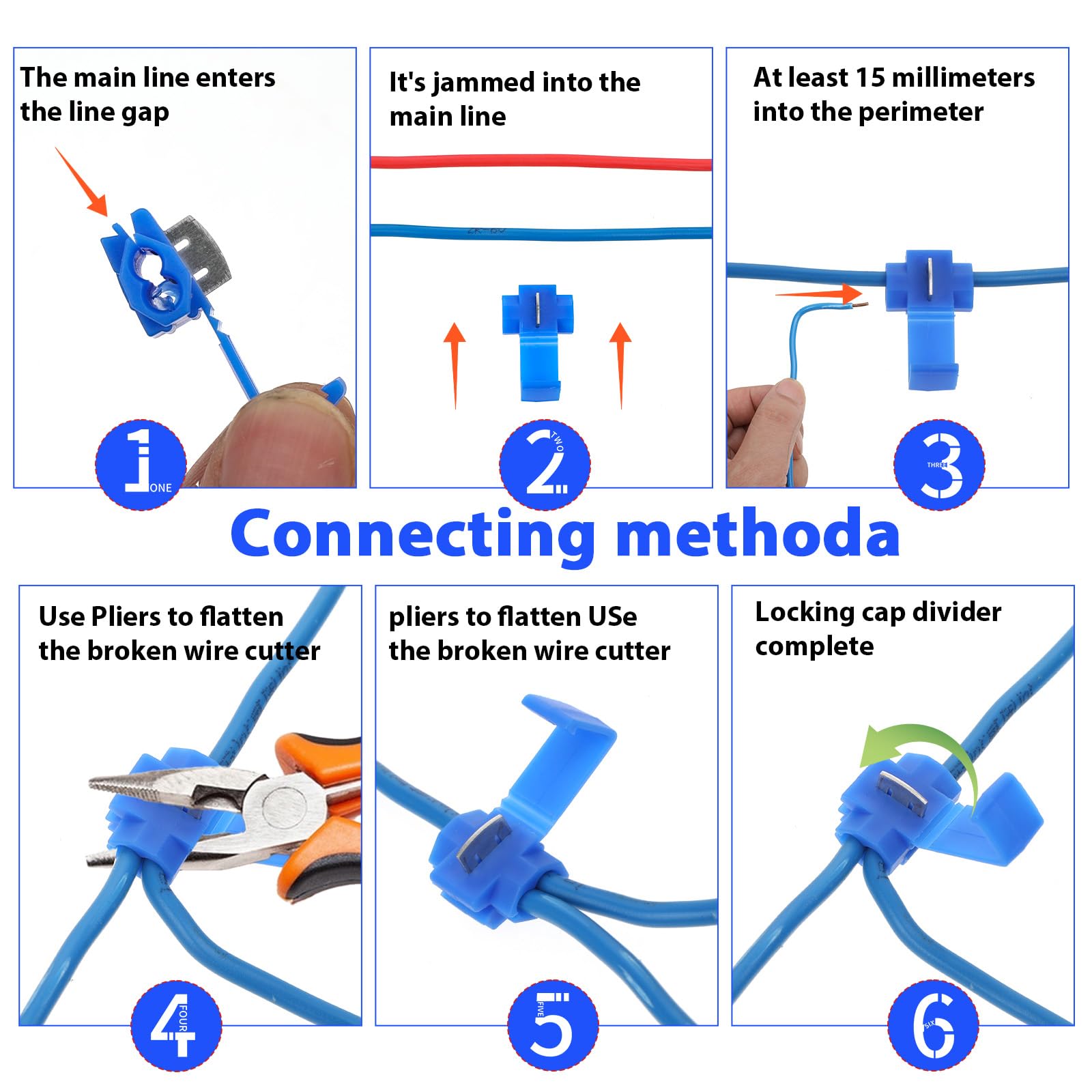 The main line enters the line gap

1 ONE

It's jammed into the main line

2 TWO

At least 15 millimeters into the perimeter

3 THREE

Connecting methoda

Use Pliers to flatten the broken wire cutter

4 FOUR

pliers to flatten USe the broken wire cutter

5 FIVE

Locking cap divider complete

6 SIX