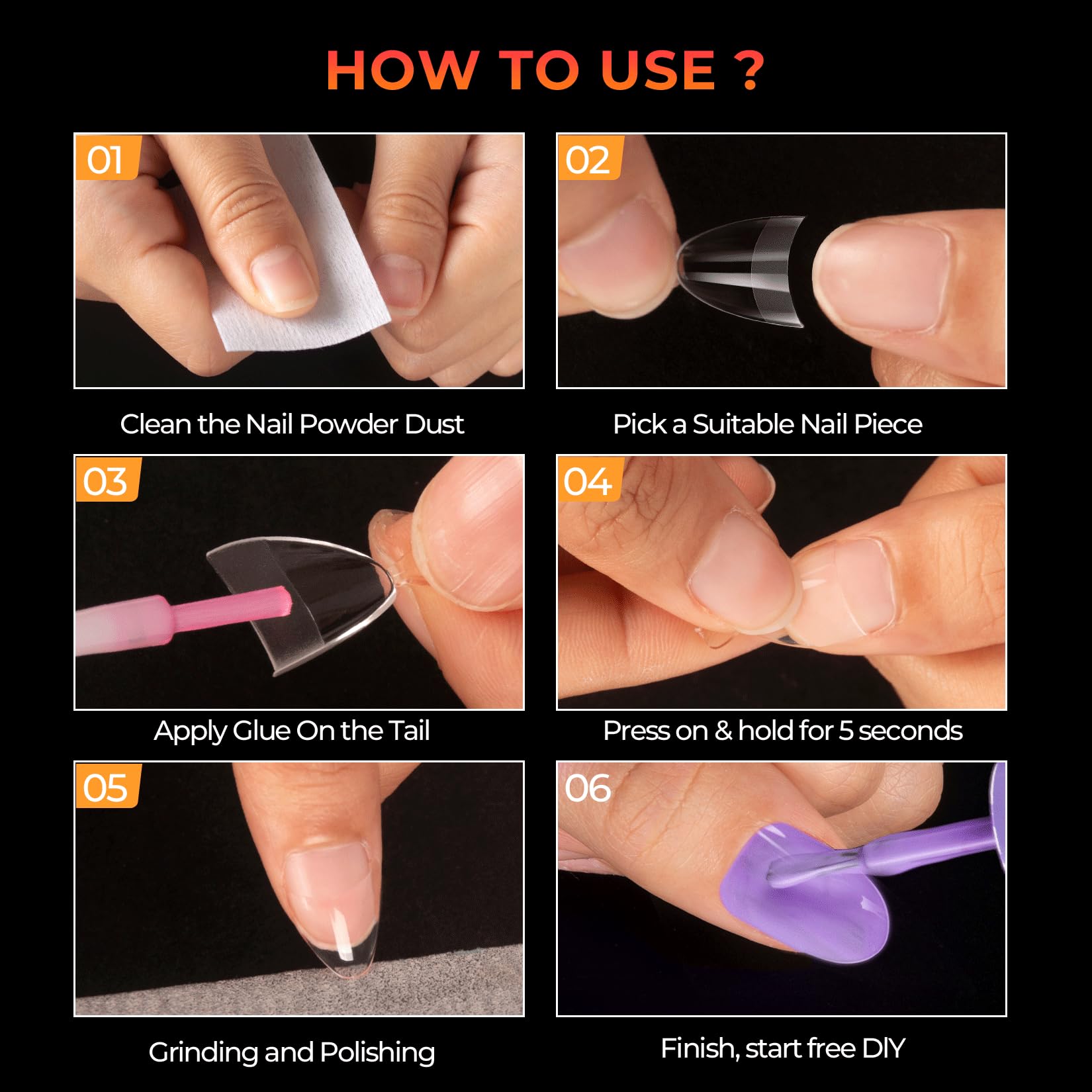 HOW TO USE ?

01

Clean the Nail Powder Dust

02

Pick a Suitable Nail Piece

03

Apply Glue On the Tail

04

Press on & hold for 5 seconds

05

Grinding and Polishing

06

Finish, start free DIY