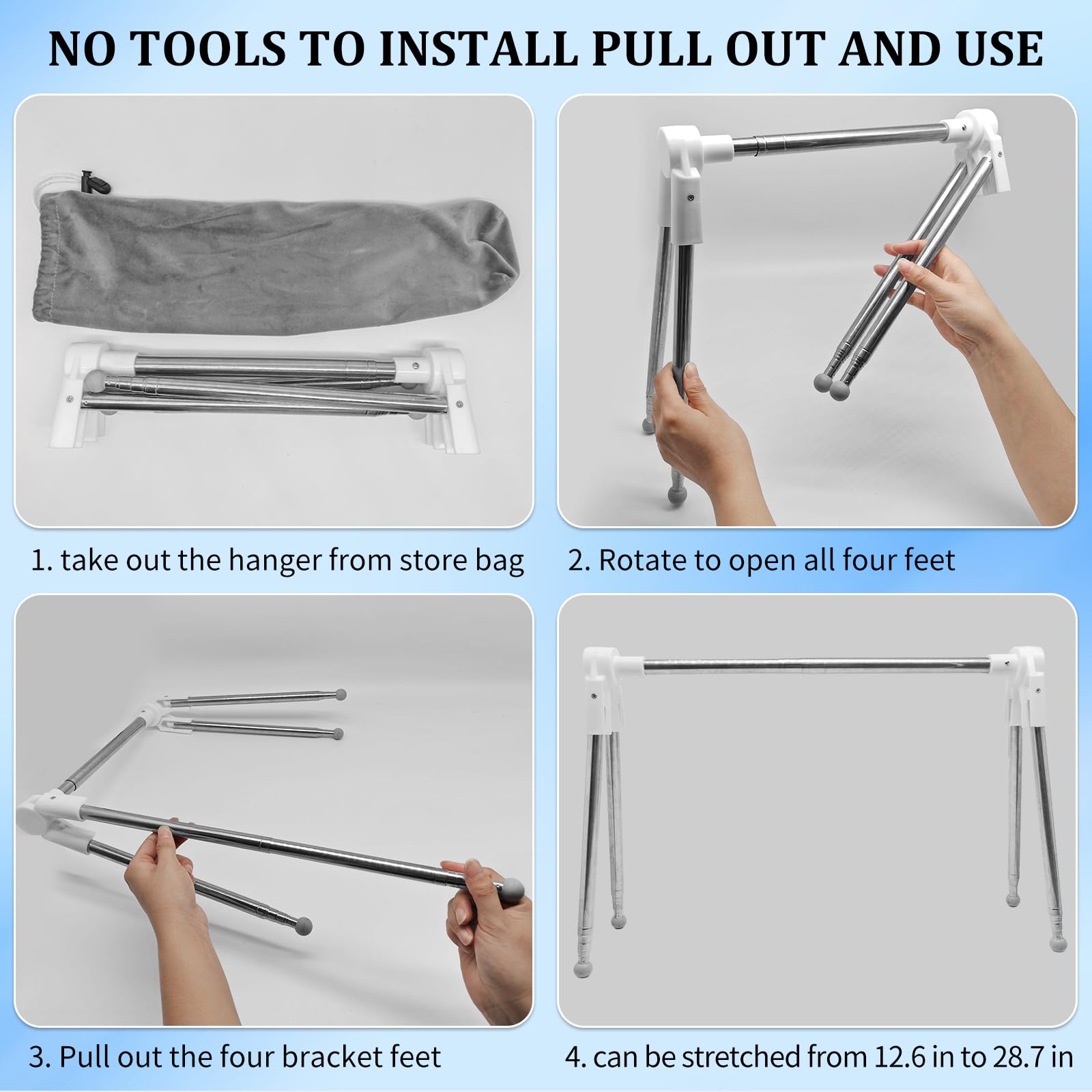 NO TOOLS TO INSTALL PULL OUT AND USE

1. take out the hanger from store bag

2. Rotate to open all four feet

3. Pull out the four bracket feet

4. can be stretched from 12.6 in to 28.7 in