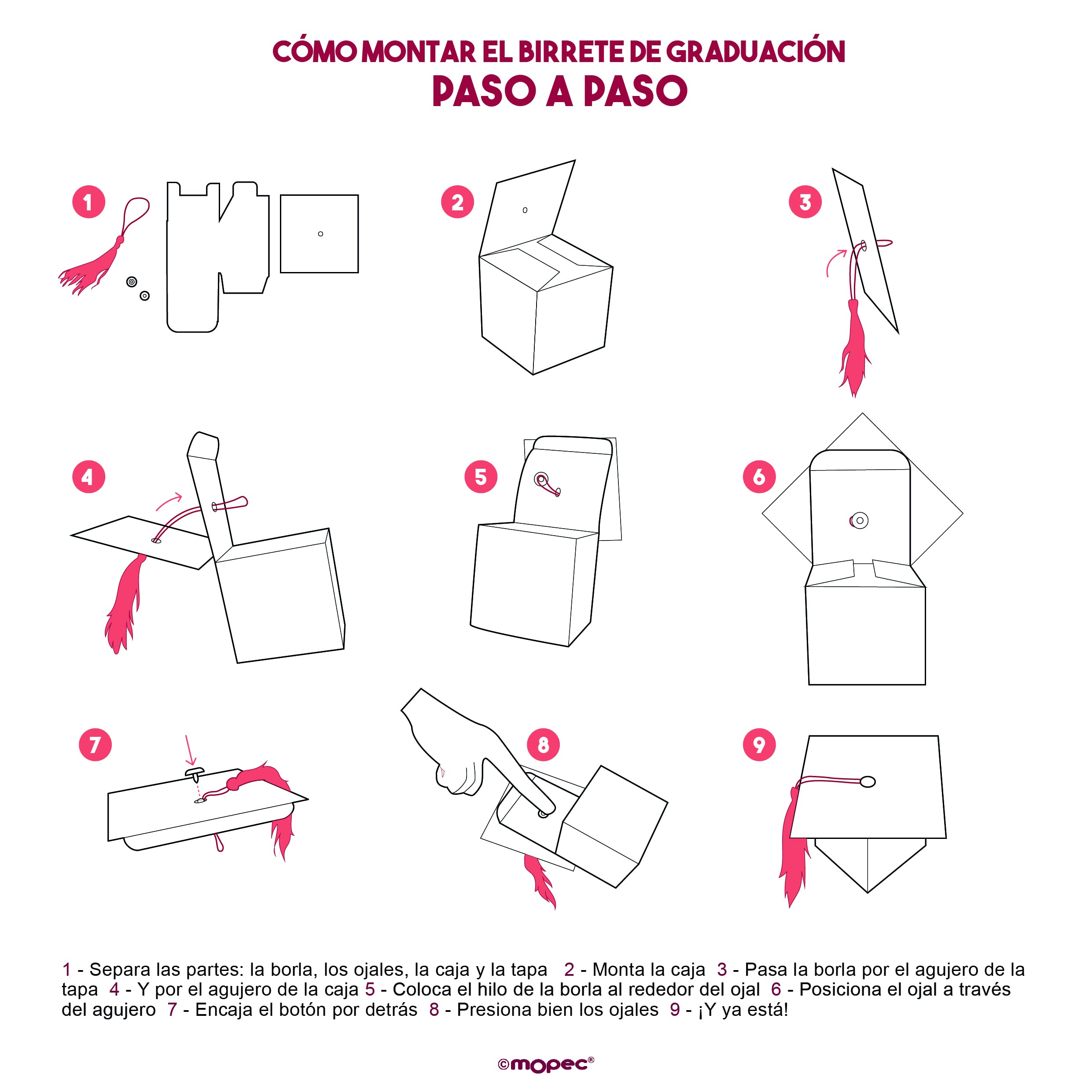 CÓMO MONTAR EL BIRRETE DE GRADUACIÓN
PASO A PASO

1

2

3

4

5

6

7

8

9

1 - Separa las partes: la borla, los ojales, la caja y la tapa 2 - Monta la caja 3 - Pasa la borla por el agujero de la tapa 4 - Y por el agujero de la caja 5 - Coloca el hilo de la borla al rededor del ojal 6 - Posiciona el ojal a través del agujero 7 - Encaja el botón por detrás 8 - Presiona bien los ojales 9 - ¡Y ya está!

©mopec®