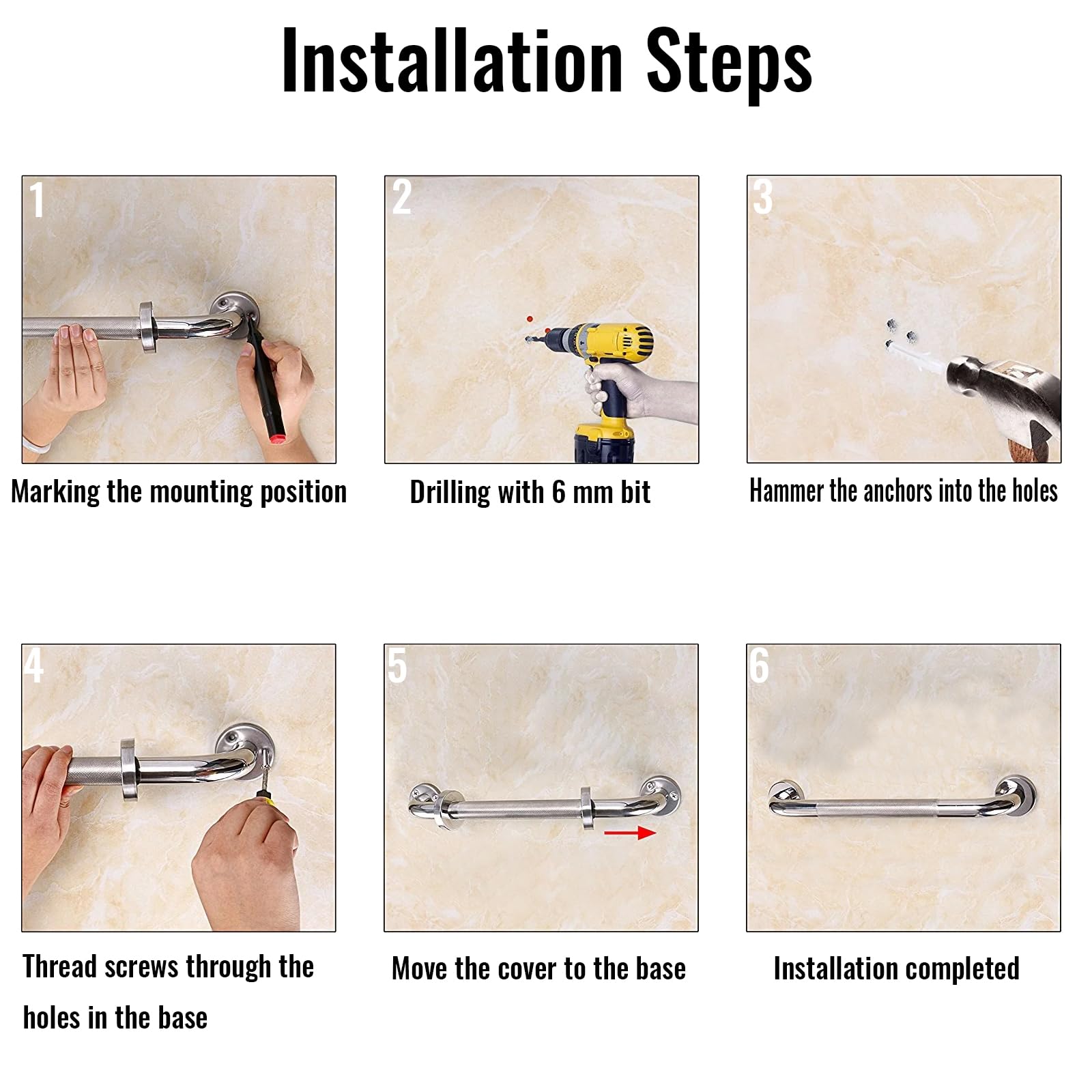 Installation Steps

1

Marking the mounting position

2

Drilling with 6 mm bit

3

Hammer the anchors into the holes

4

Thread screws through the holes in the base

5

Move the cover to the base

6

Installation completed