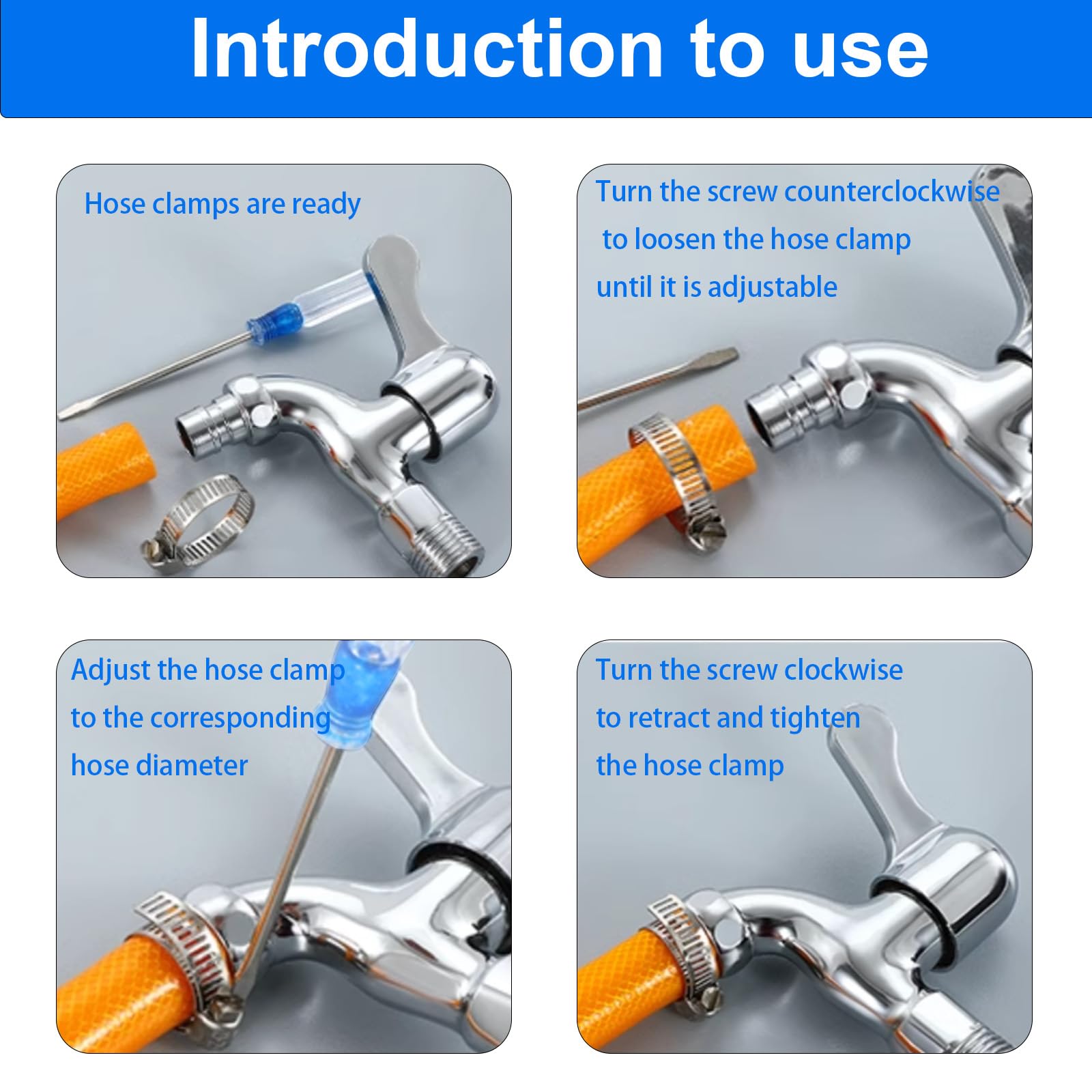 Introduction to use

Hose clamps are ready

Turn the screw counterclockwise to loosen the hose clamp until it is adjustable

Adjust the hose clamp to the corresponding hose diameter

Turn the screw clockwise to retract and tighten the hose clamp