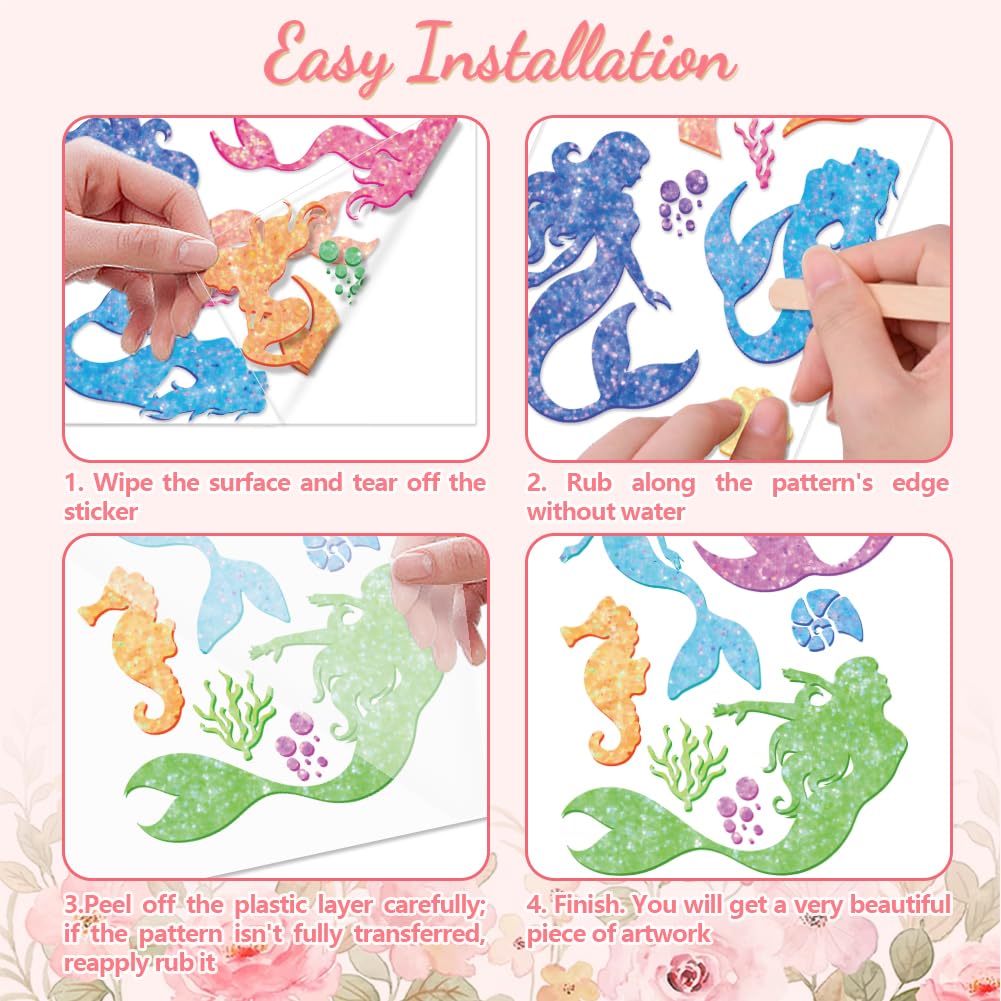 Easy Installation

1. Wipe the surface and tear off the sticker

2. Rub along the pattern's edge without water

3.Peel off the plastic layer carefully; if the pattern isn't fully transferred, reapply rub it

4. Finish. You will get a very beautiful piece of artwork