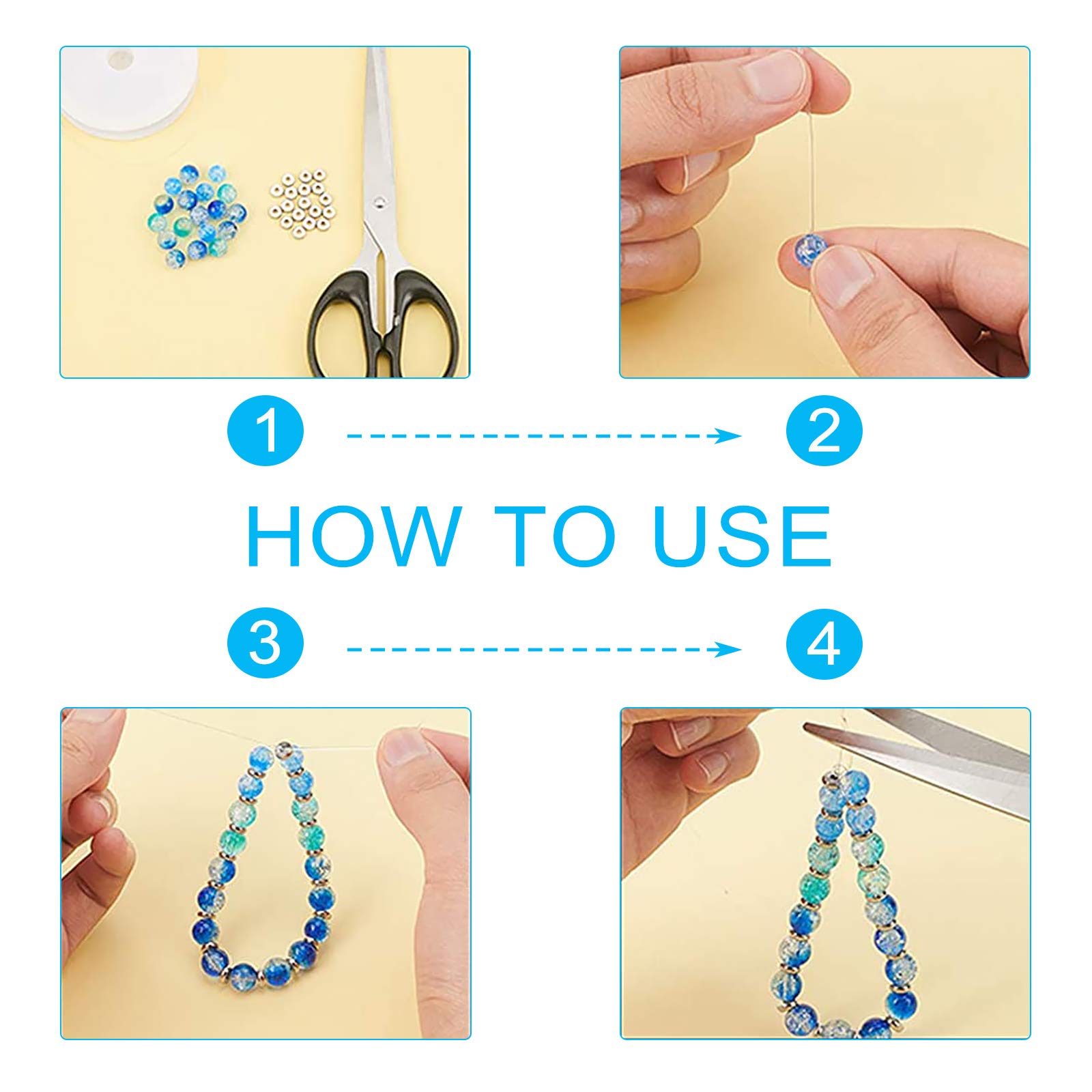 1

2

HOW TO USE

3

4