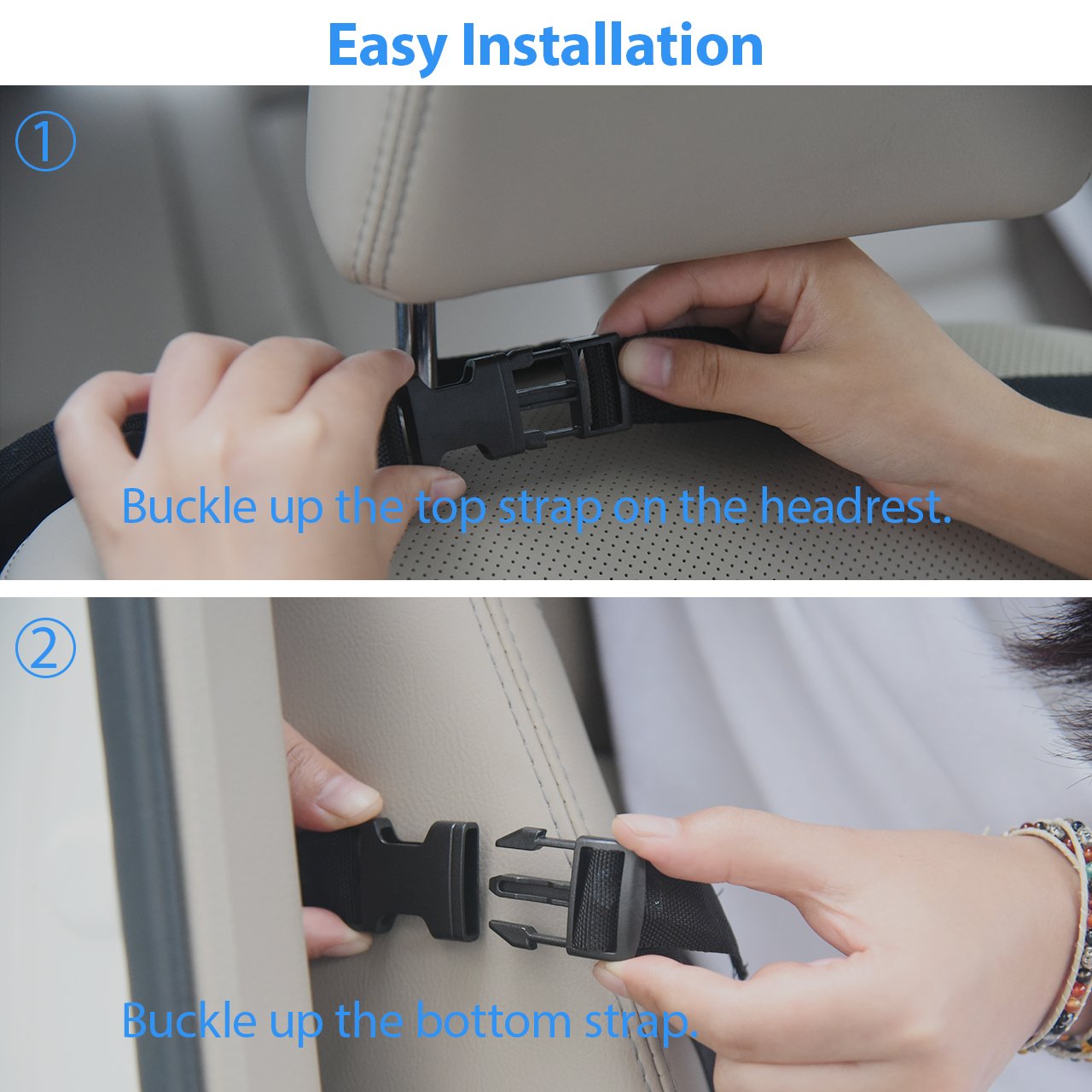 Easy Installation

①

Buckle up the top strap on the headrest.

②

Buckle up the bottom strap.