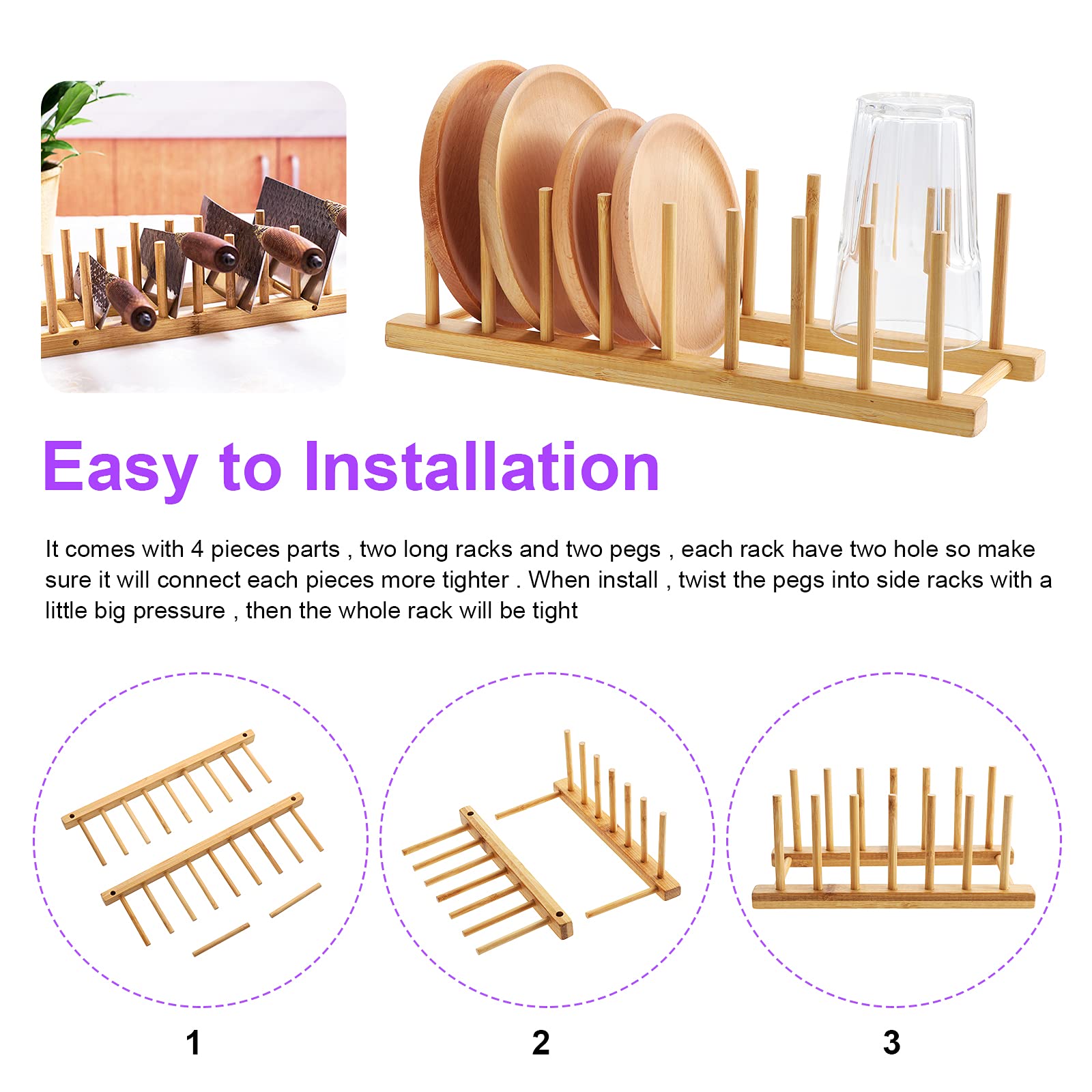 Easy to Installation

It comes with 4 pieces parts , two long racks and two pegs , each rack have two hole so make sure it will connect each pieces more tighter . When install , twist the pegs into side racks with a little big pressure , then the whole rack will be tight

1

2

3