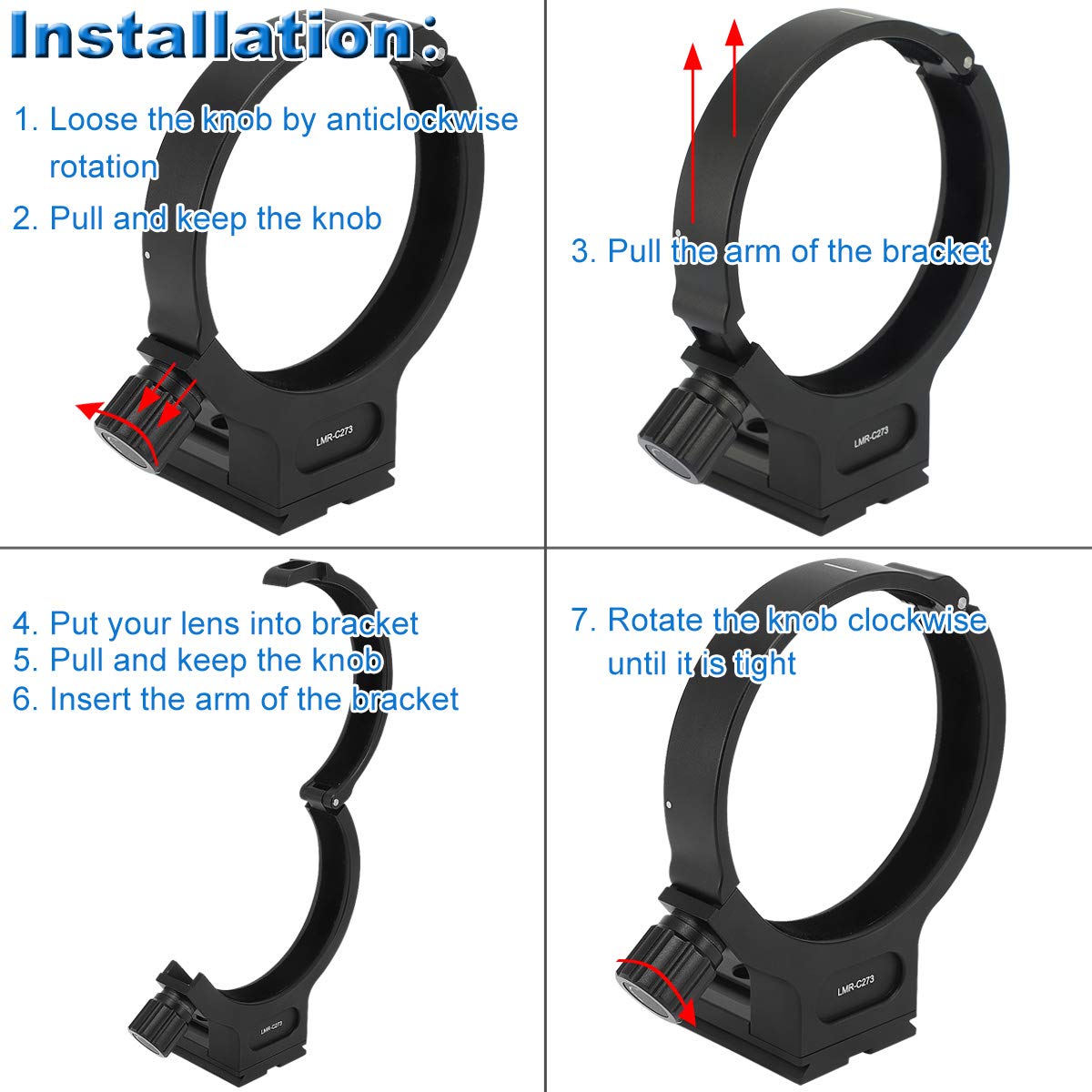 Installation:

1. Loose the knob by anticlockwise rotation
2. Pull and keep the knob

LMR-C273

3. Pull the arm of the bracket

LMR-C273

4. Put your lens into bracket
5. Pull and keep the knob
6. Insert the arm of the bracket

LMR-C273

7. Rotate the knob clockwise until it is tight

LMR-C273